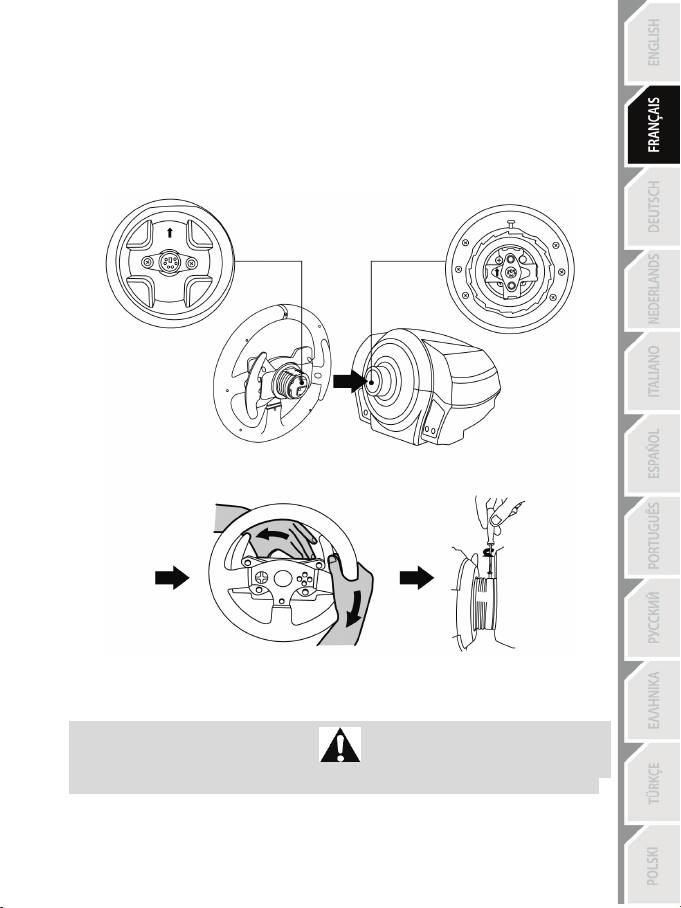 ENGLISH
FRANÇAIS
DEUTSCH
NEDERLANDS
ITALIANO
ESPAÑOL
PORTUGUÊS
РУССКИЙ
ΕΛΛΗΝΙΚΑ
TÜRKÇE
POLSKI