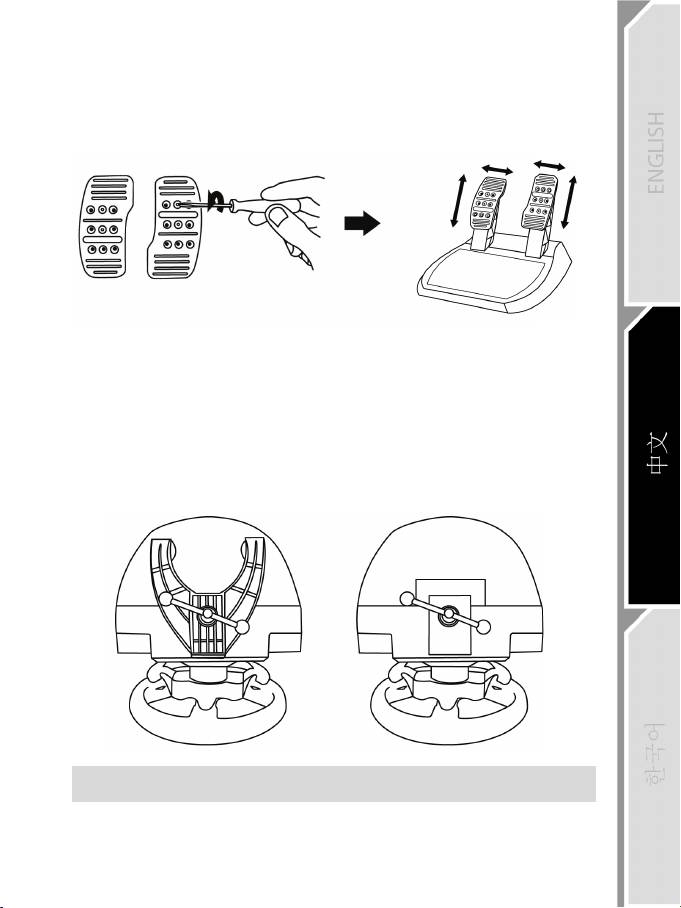 ENGLISH

中文

한국어