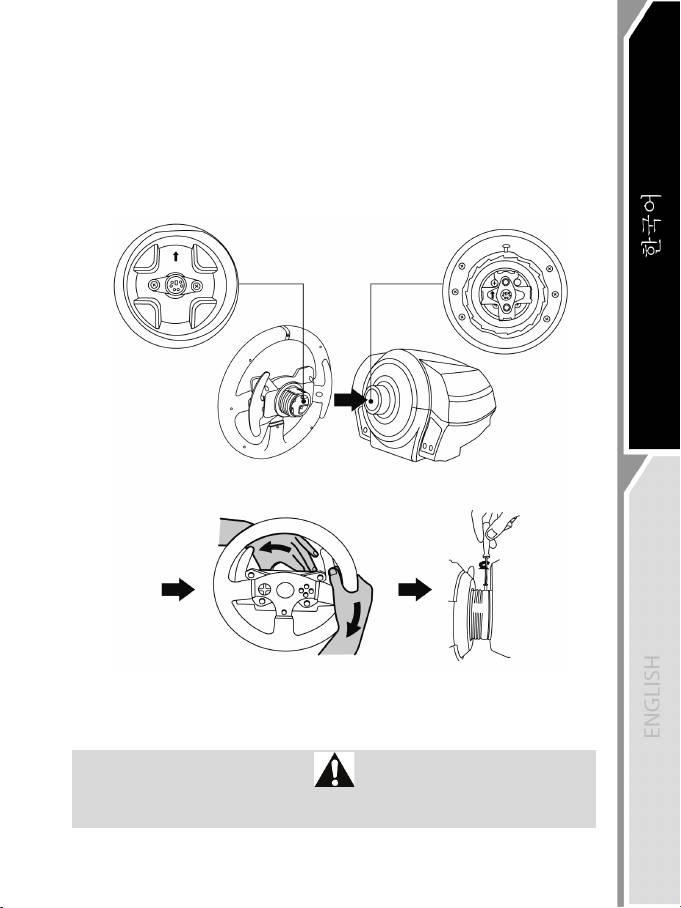 한국어

ENGLISH