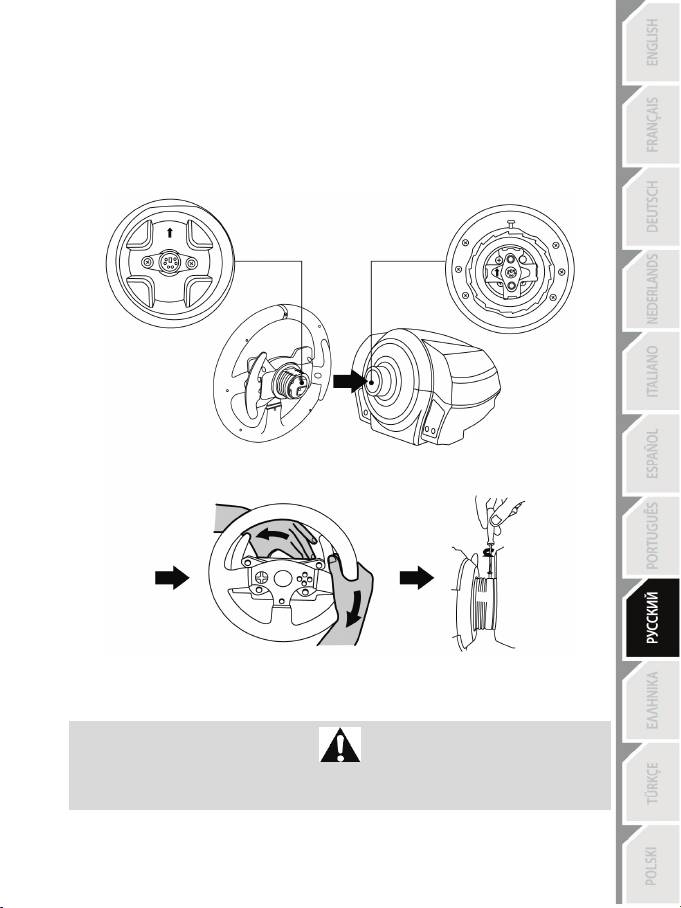 ENGLISH
FRANÇAIS
DEUTSCH
NEDERLANDS
ITALIANO
ESPAÑOL
PORTUGUÊS
РУССКИЙ
ΕΛΛΗΝΙΚΑ
TÜRKÇE
POLSKI