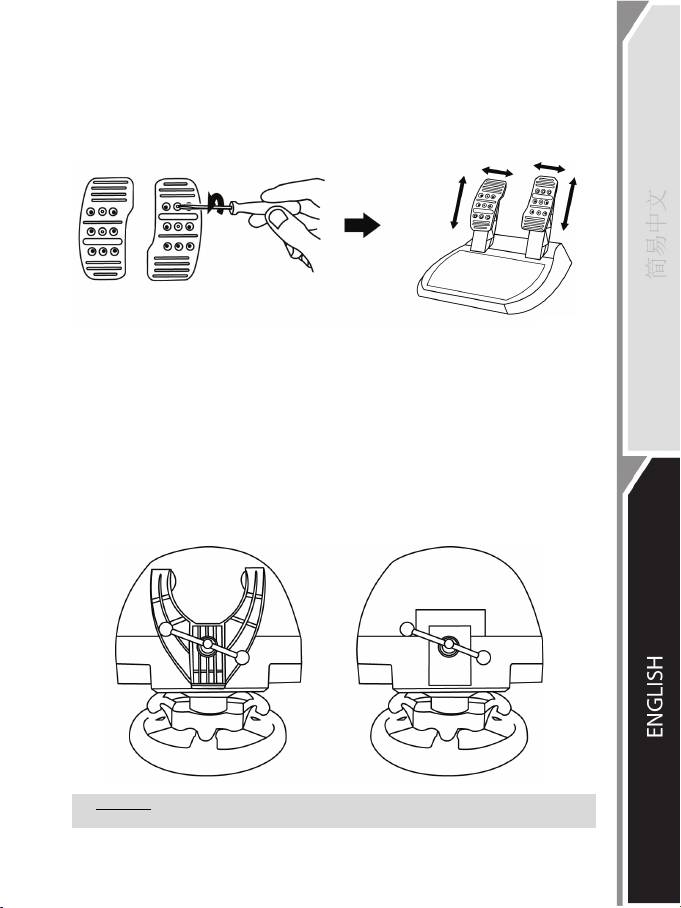 简易中文

ENGLISH