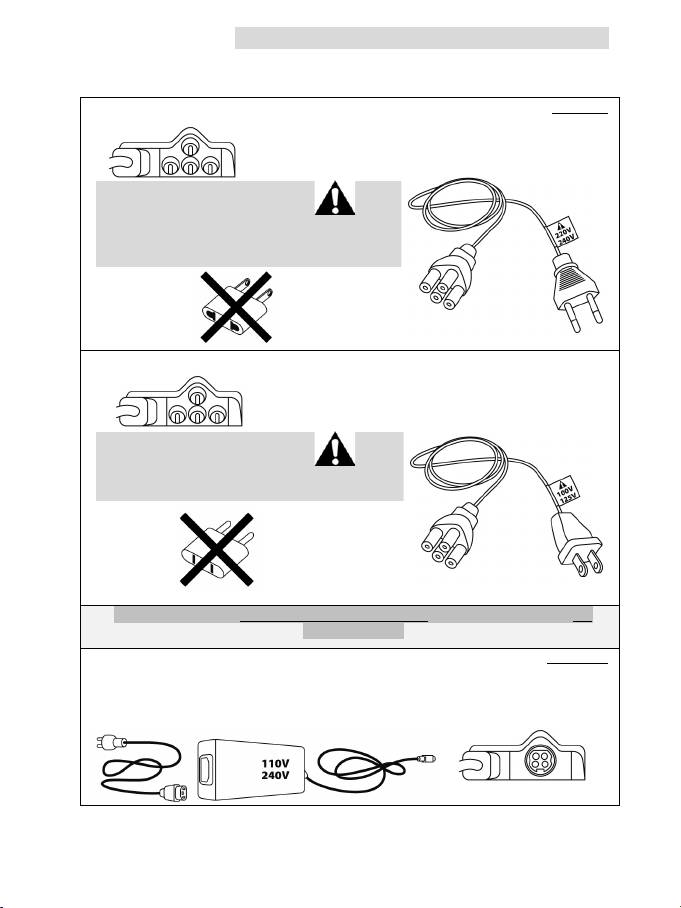 220V
240V

100V
125V

110V
240V