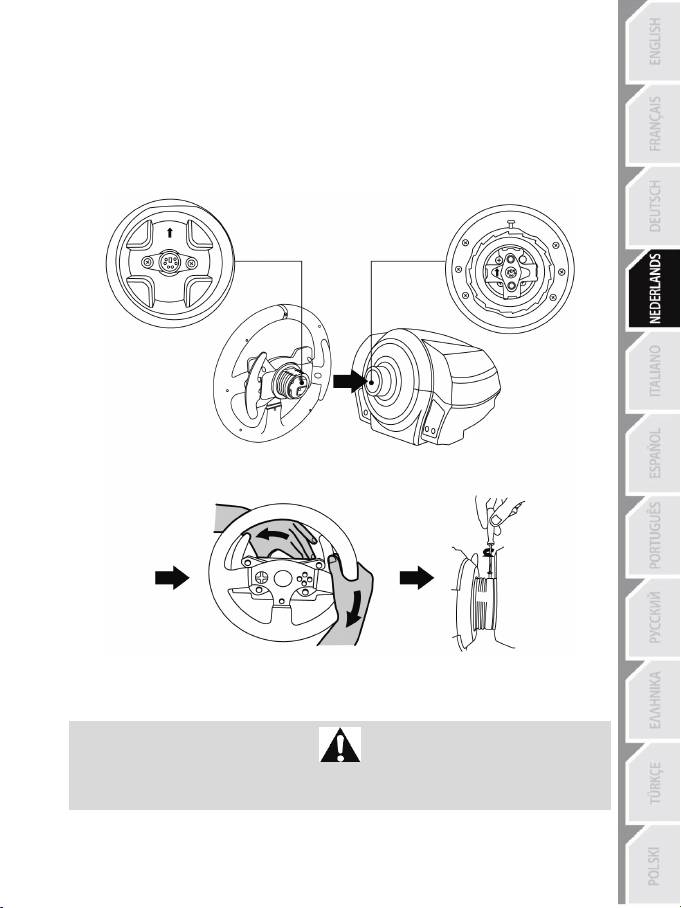 ENGLISH

FRANÇAIS

DEUTSCH

NEDERLANDS

ITALIANO

ESPAÑOL

PORTUGUÊS

РУССКИЙ

ΕΛΛΗΝΙΚΑ

TÜRKÇE

POLSKI