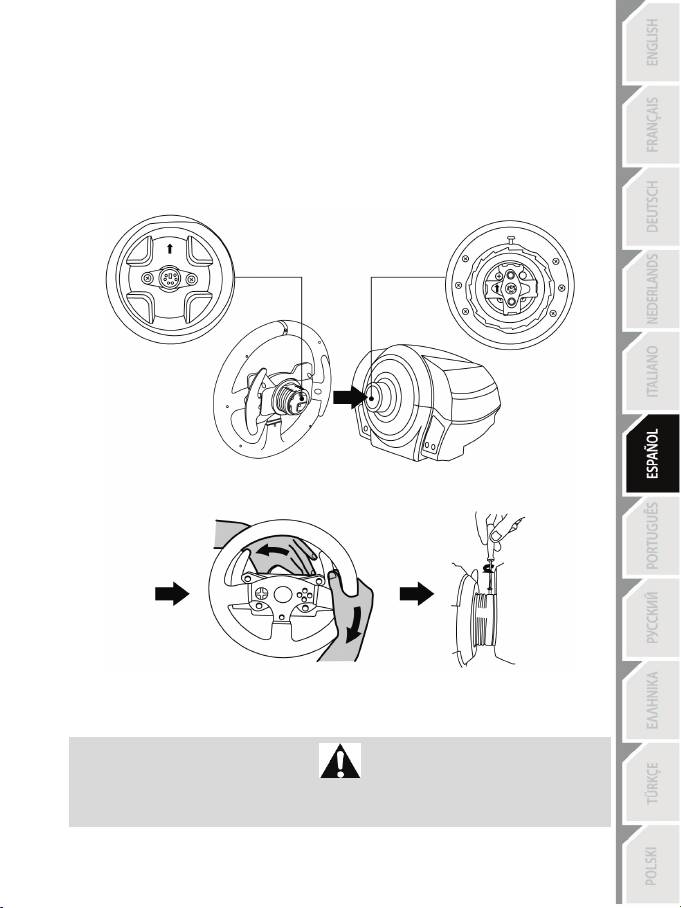 ENGLISH
FRANÇAIS
DEUTSCH
NEDERLANDS
ITALIANO
ESPAÑOL
PORTUGUÊS
РУССКИЙ
ΕΛΛΗΝΙΚΑ
TÜRKÇE
POLSKI