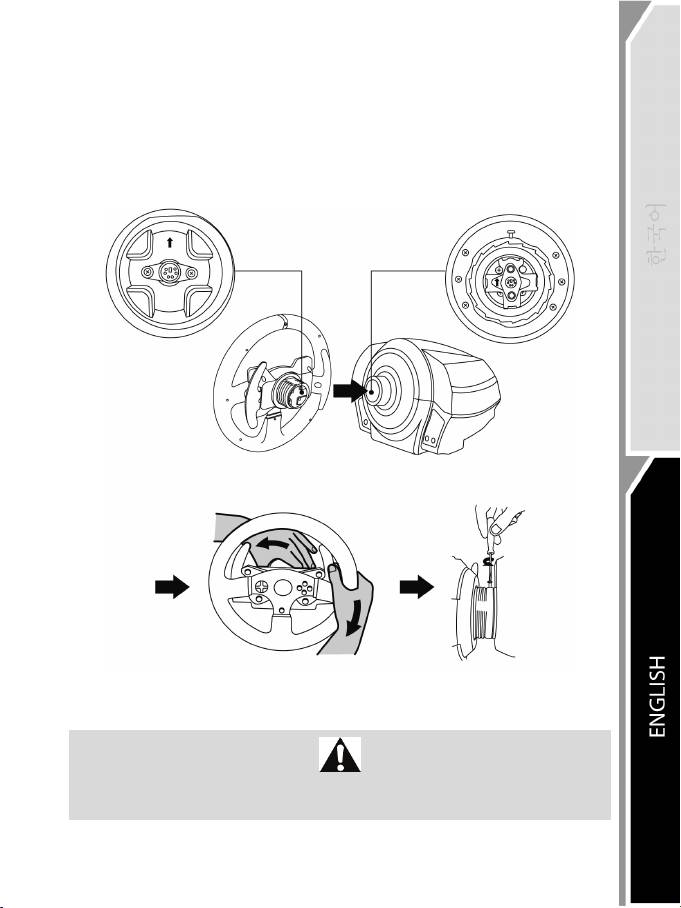 한국어

ENGLISH