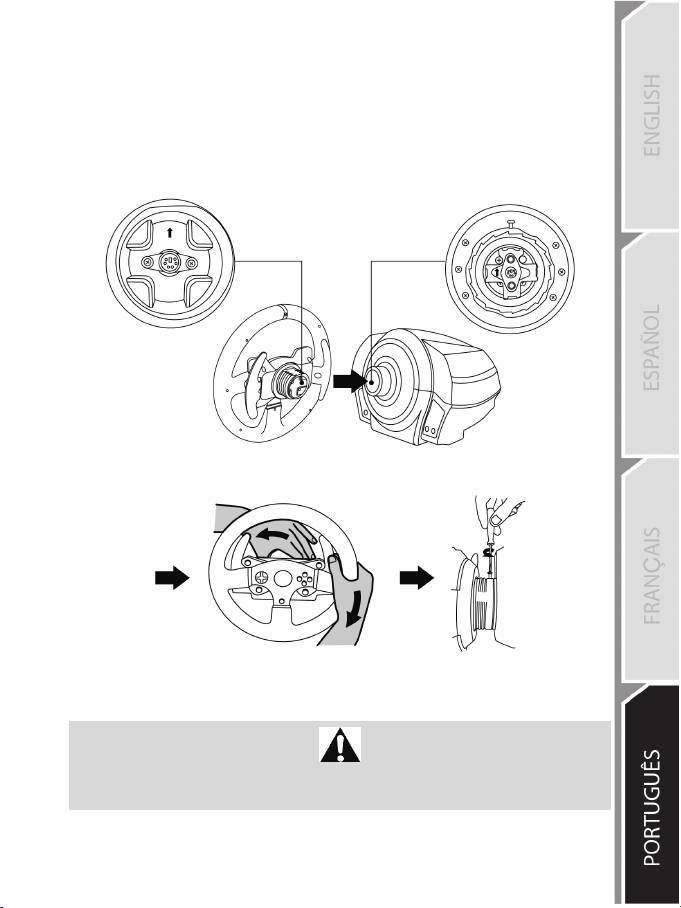 ENGLISH

ESPAÑOL

FRANÇAIS

PORTUGUÊS