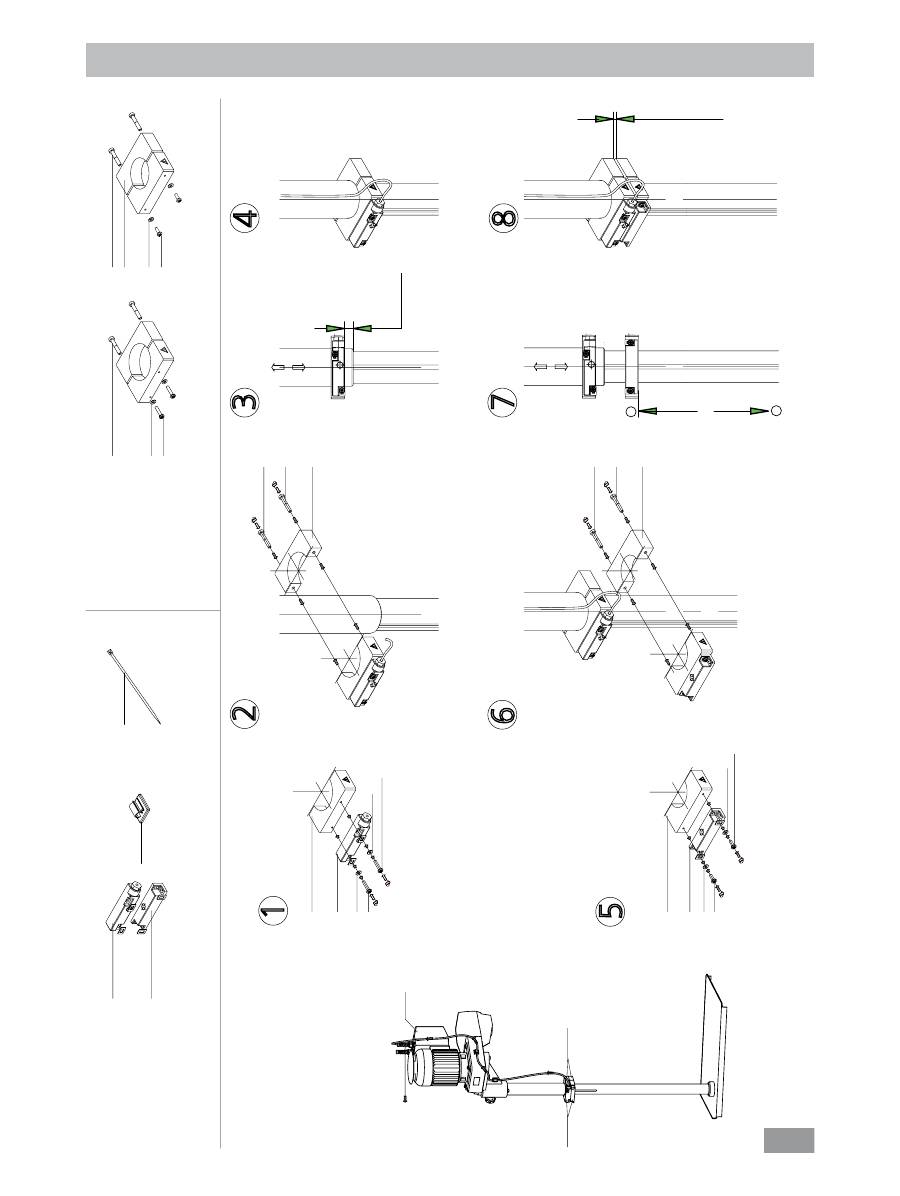 4

8

3

7

2

6

1

5