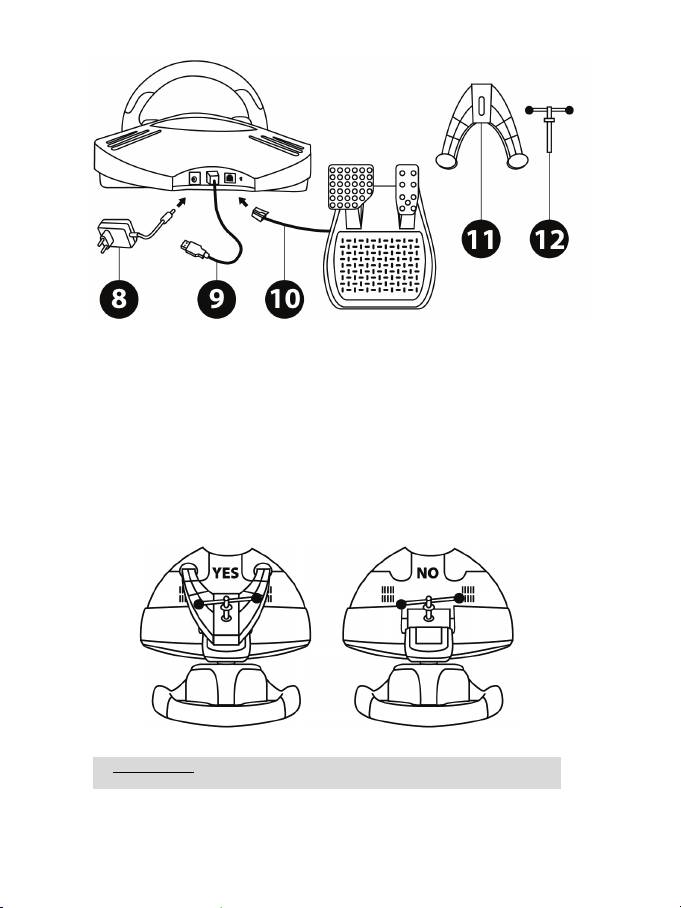 8

9

10

11

12

YES

NO