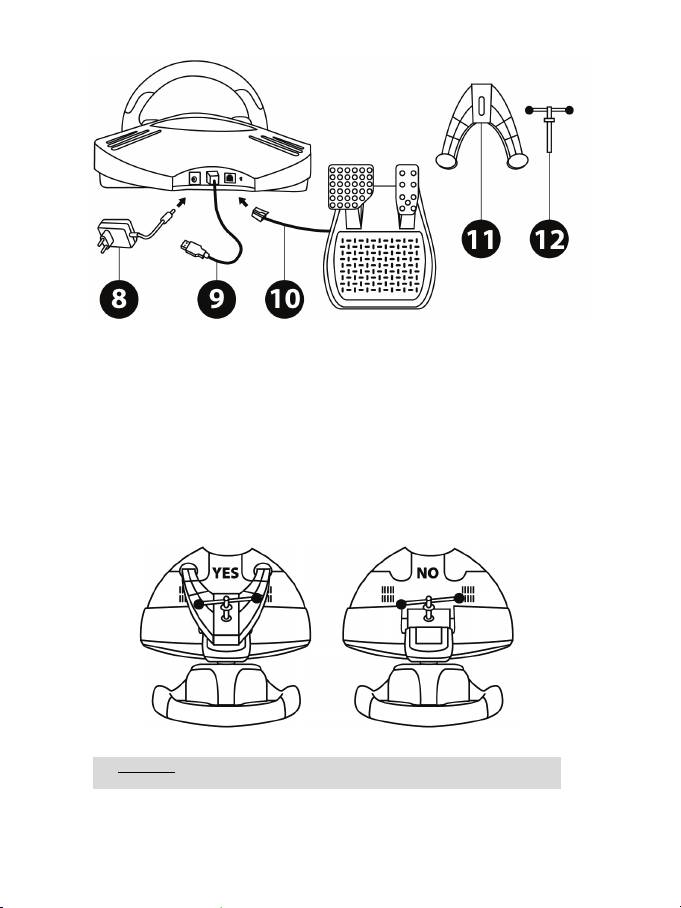 8
9
10
11
12

YES
NO