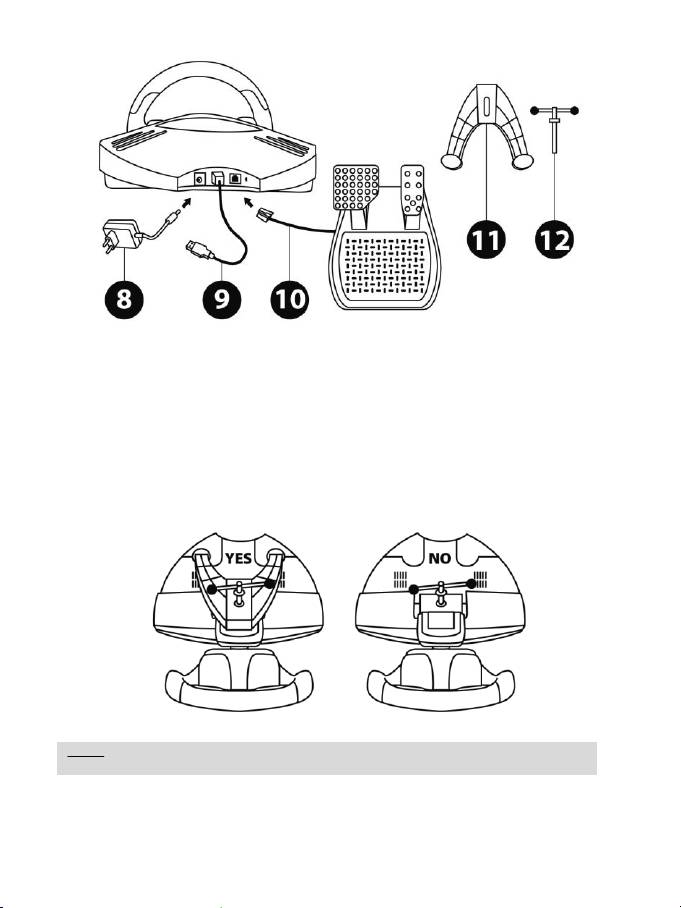 8
9
10
11
12

YES
NO