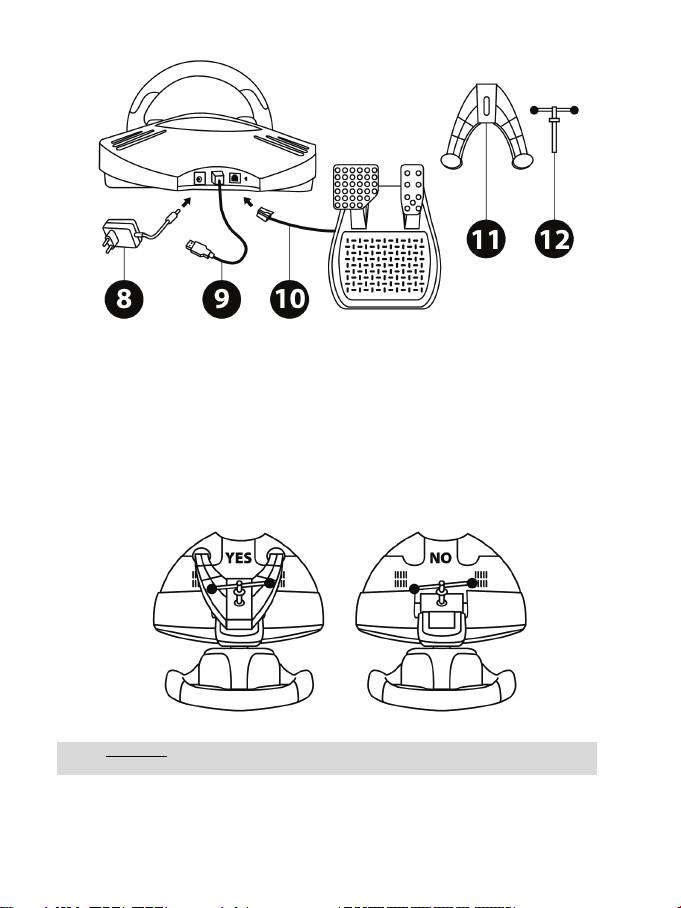 8
9
10
11
12

YES
NO