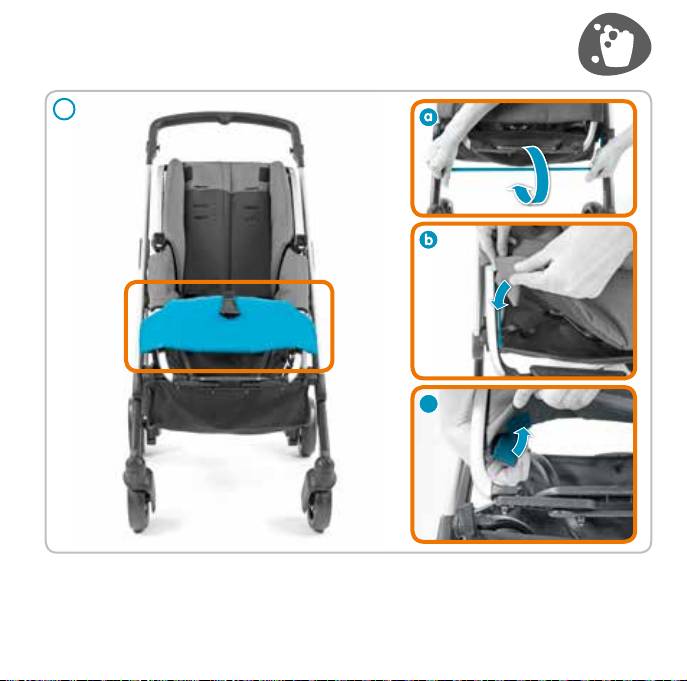 a

b