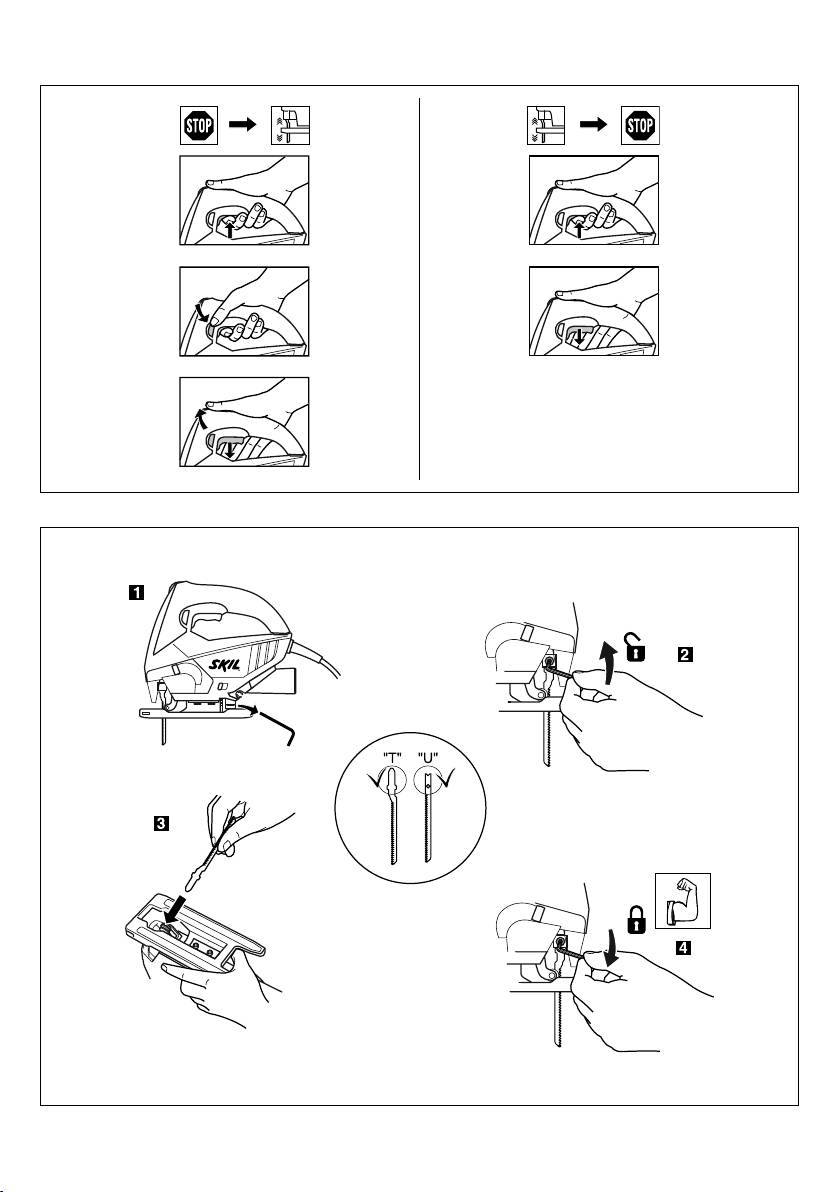 STOP

STOP

1

SKIL

2

"T" "U"

3

4