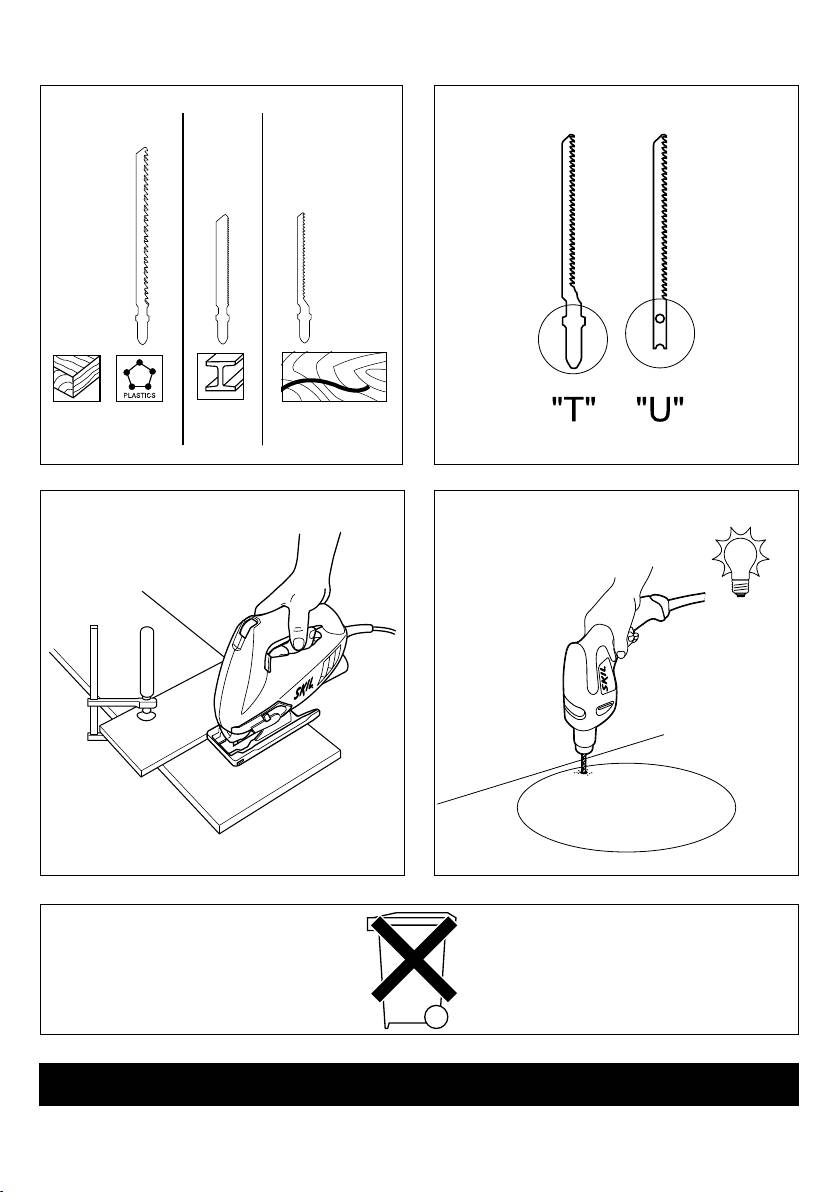 PLASTICS

"T" "U"

SKIL

SKIL