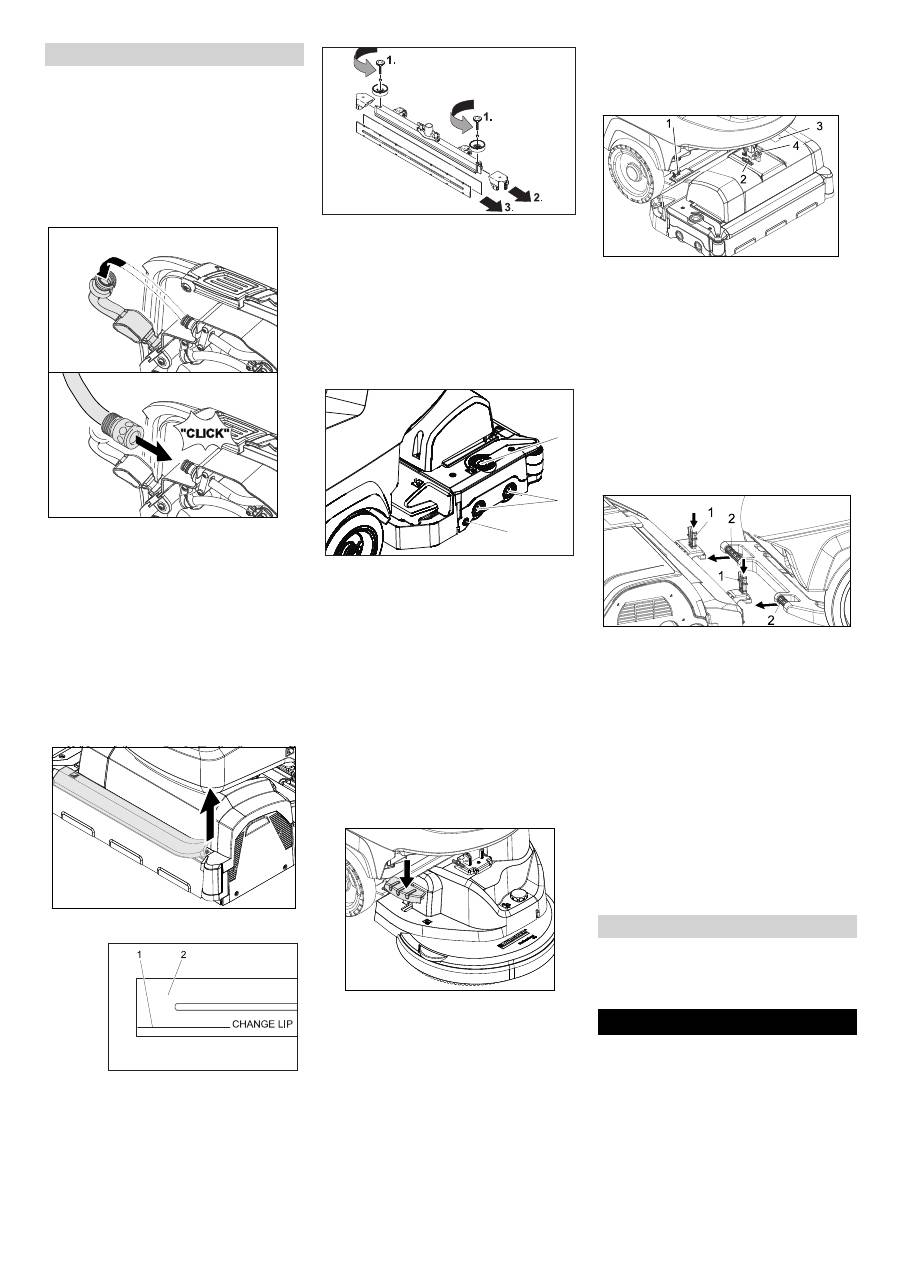 1.

1.

2.

3.

"CLICK"

1
3
4
2

1
2
1
2

1 2
CHANGE LIP