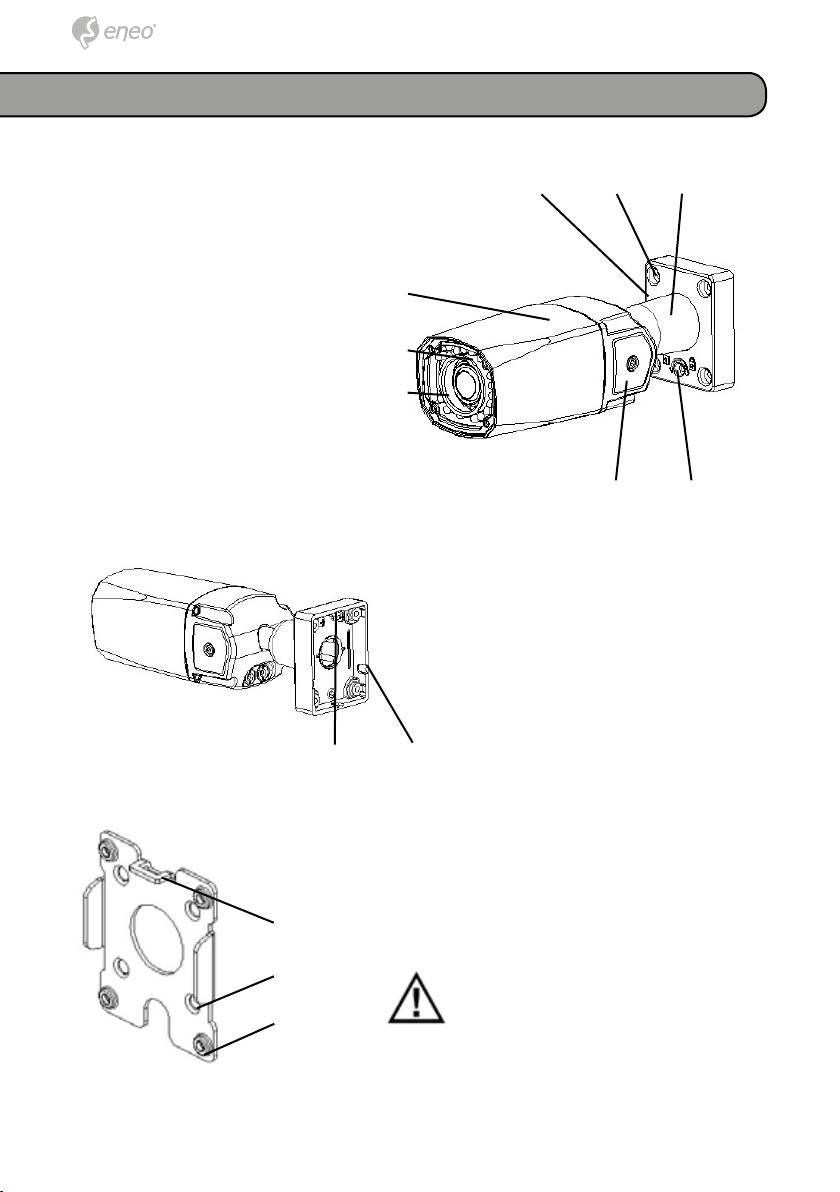 eneo