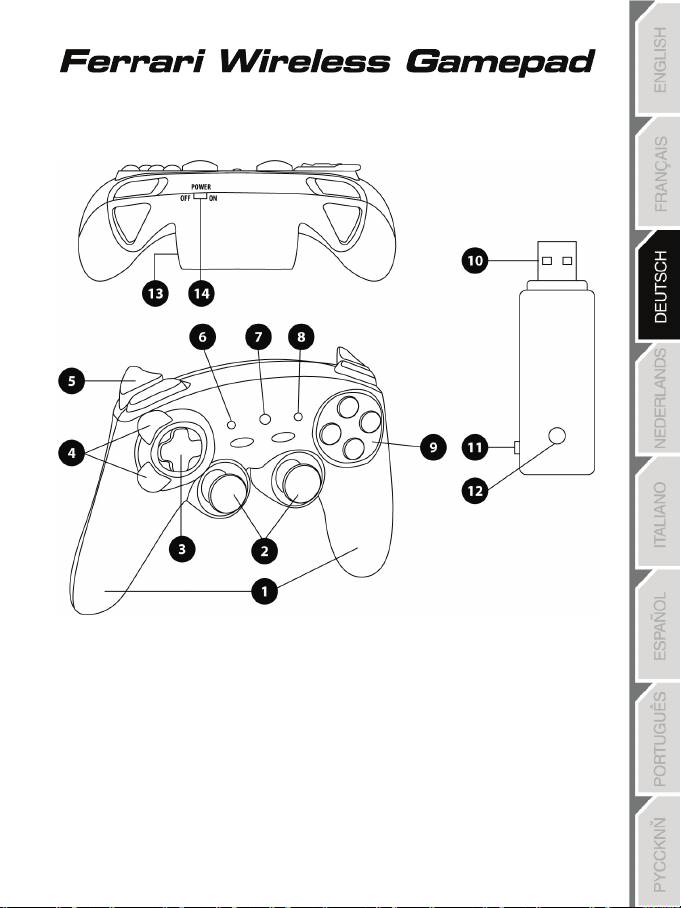 Ferrari Wireless Gamepad

POWER
OFF ON

13 14

10

6 7 8

5

4

9

11

12

3

2

1

ENGLISH
FRANÇAIS
DEUTSCH
NEDERLANDS
ITALIANO
ESPAÑOL
PORTUGUÊS
PYCCKNŇ