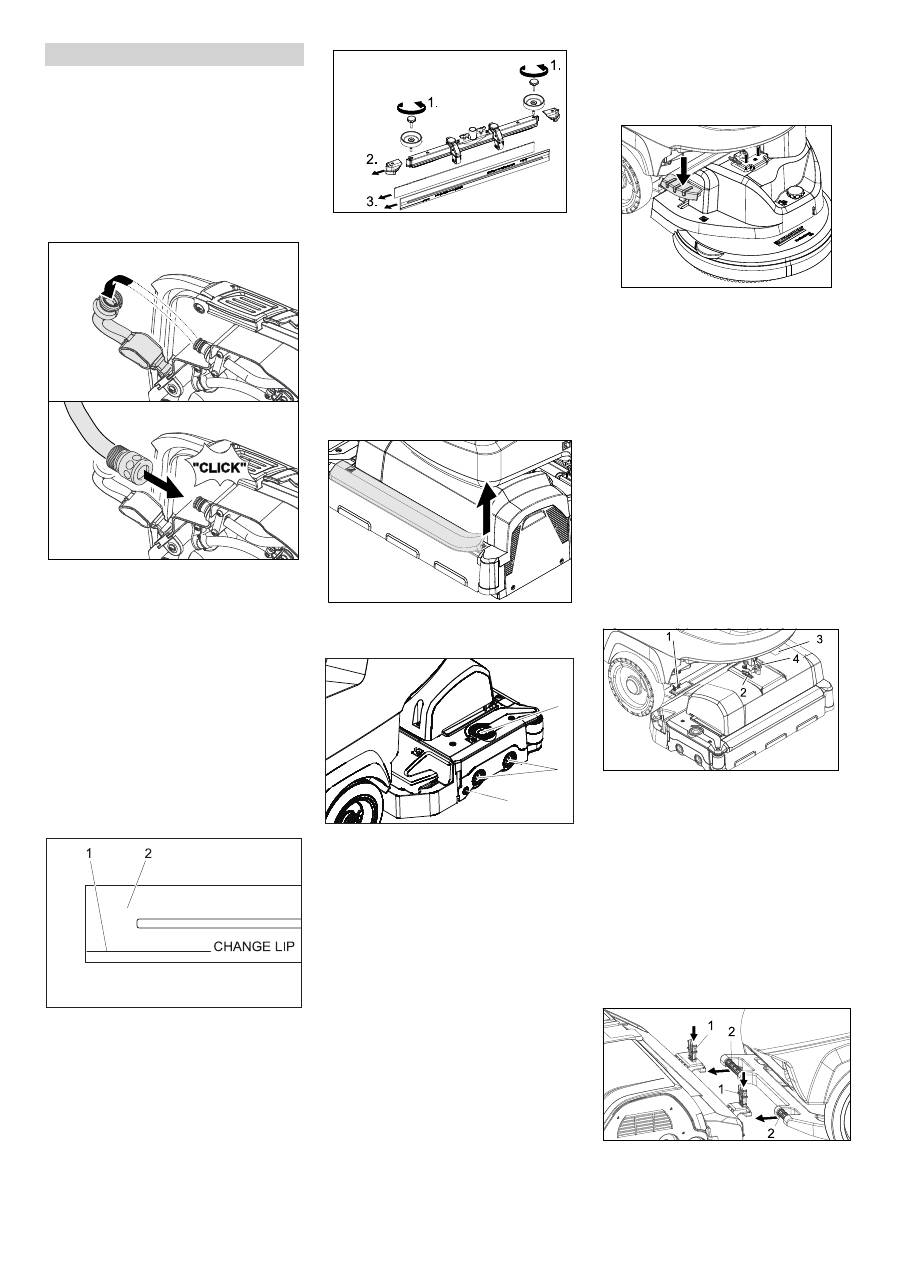 1.

1.

2.

3.

"CLICK"

1

3

4

2

1 2

CHANGE LIP

1

2

1

2