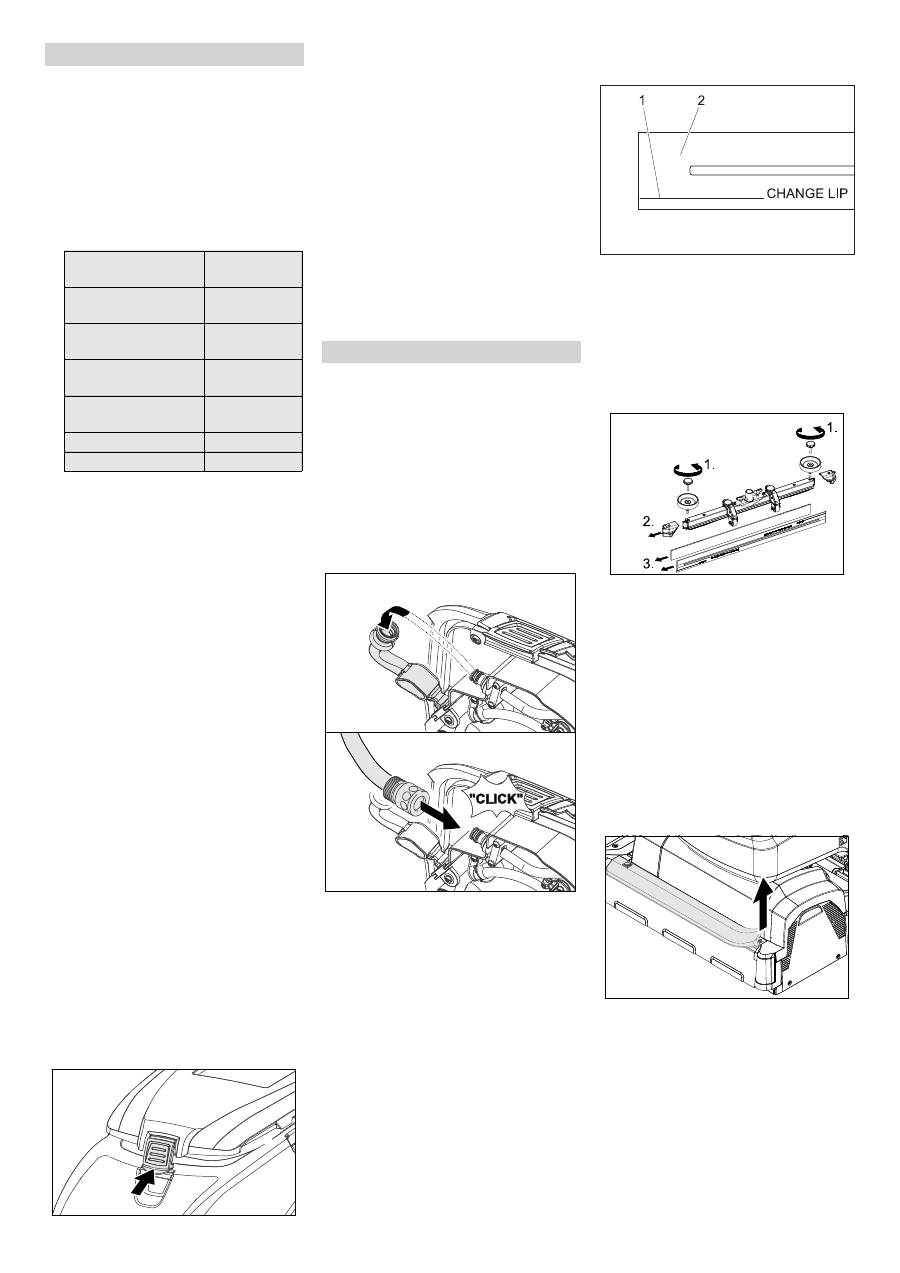 1 2

CHANGE LIP

1.

1.

2.

3.

"CLICK"