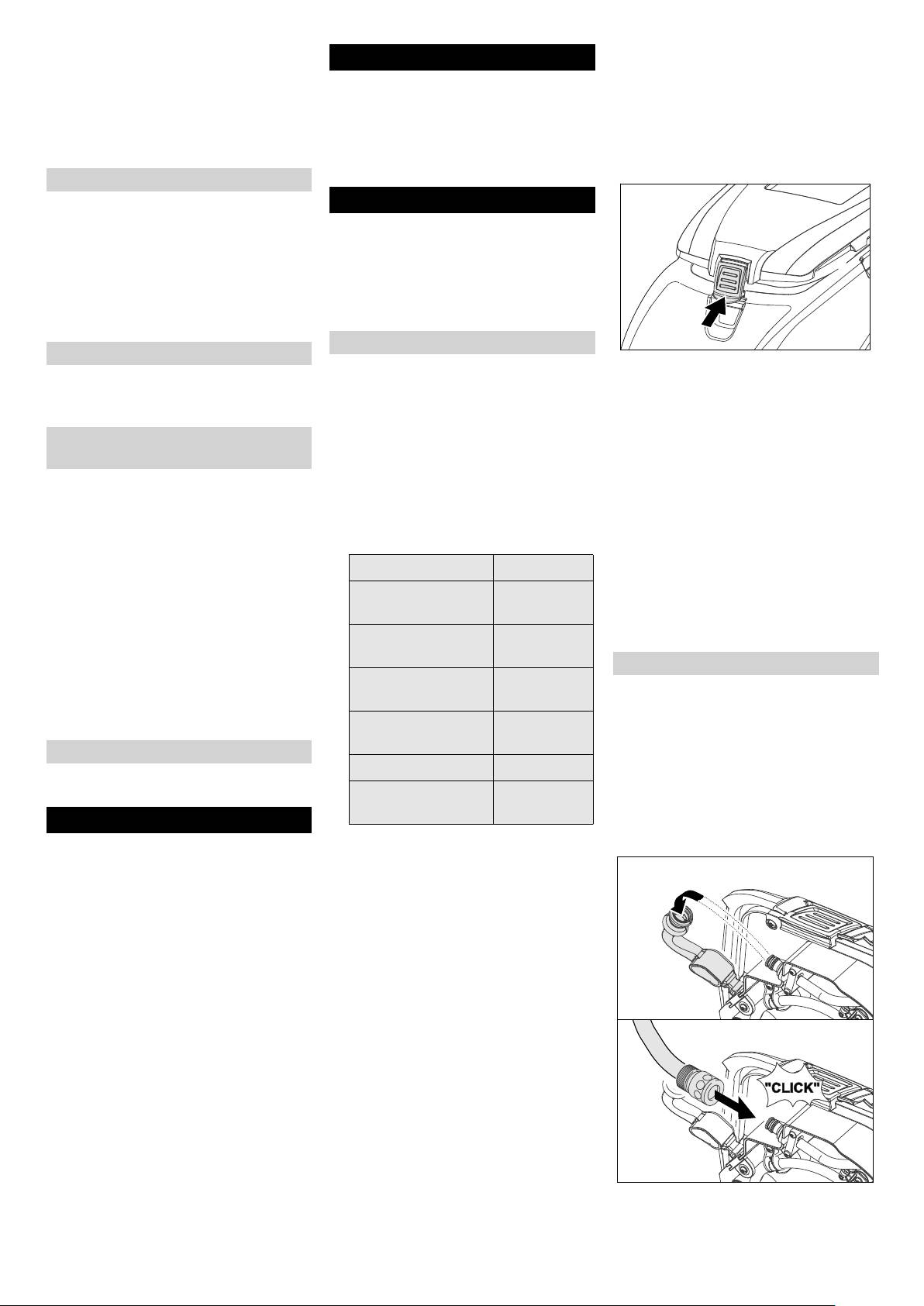 "CLICK"