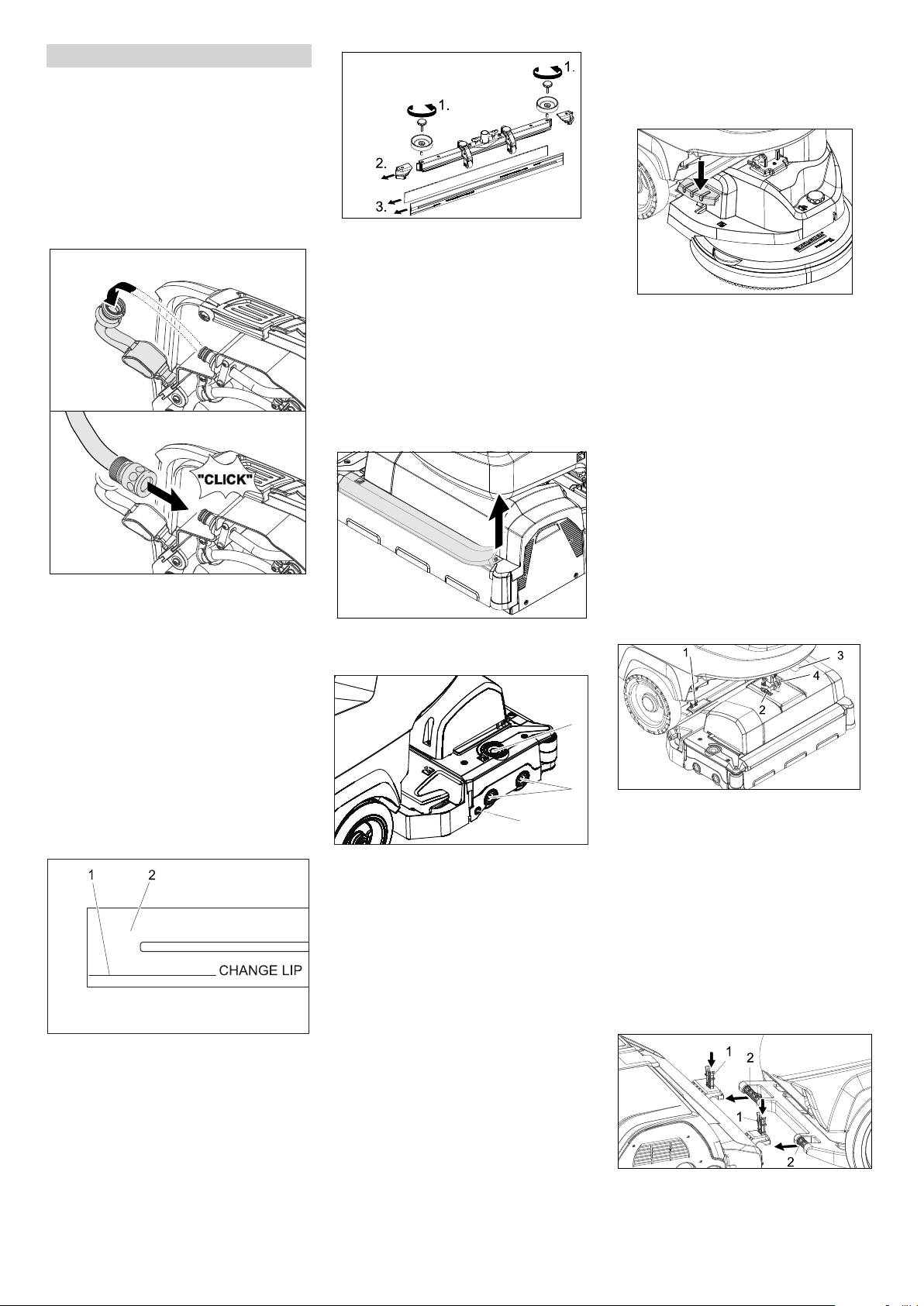 1.

1.

2.

3.

"CLICK"

1 3

4

2

1 2

CHANGE LIP

1

2

1

2