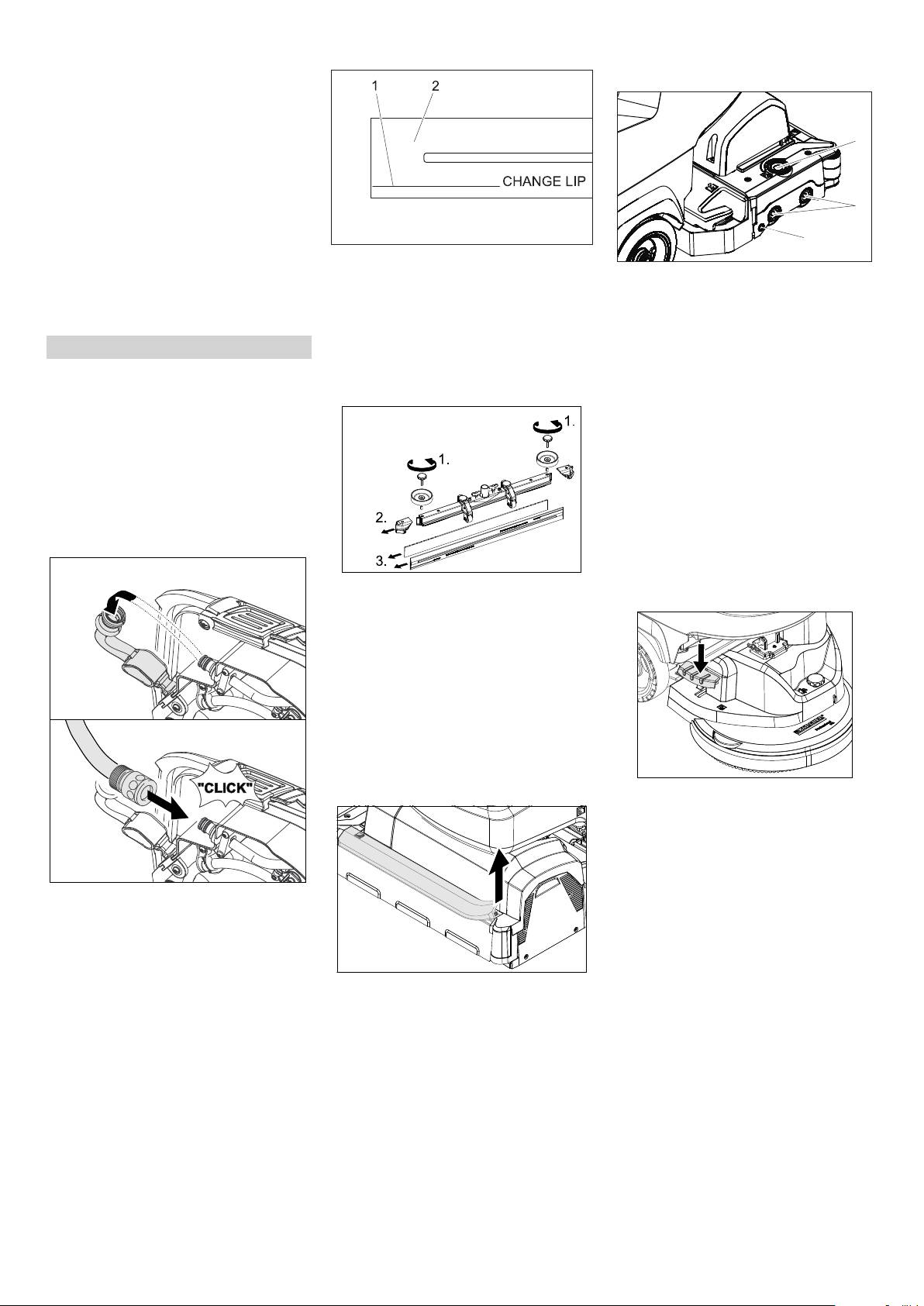 1 2

CHANGE LIP

1.

1.

2.

3.

"CLICK"