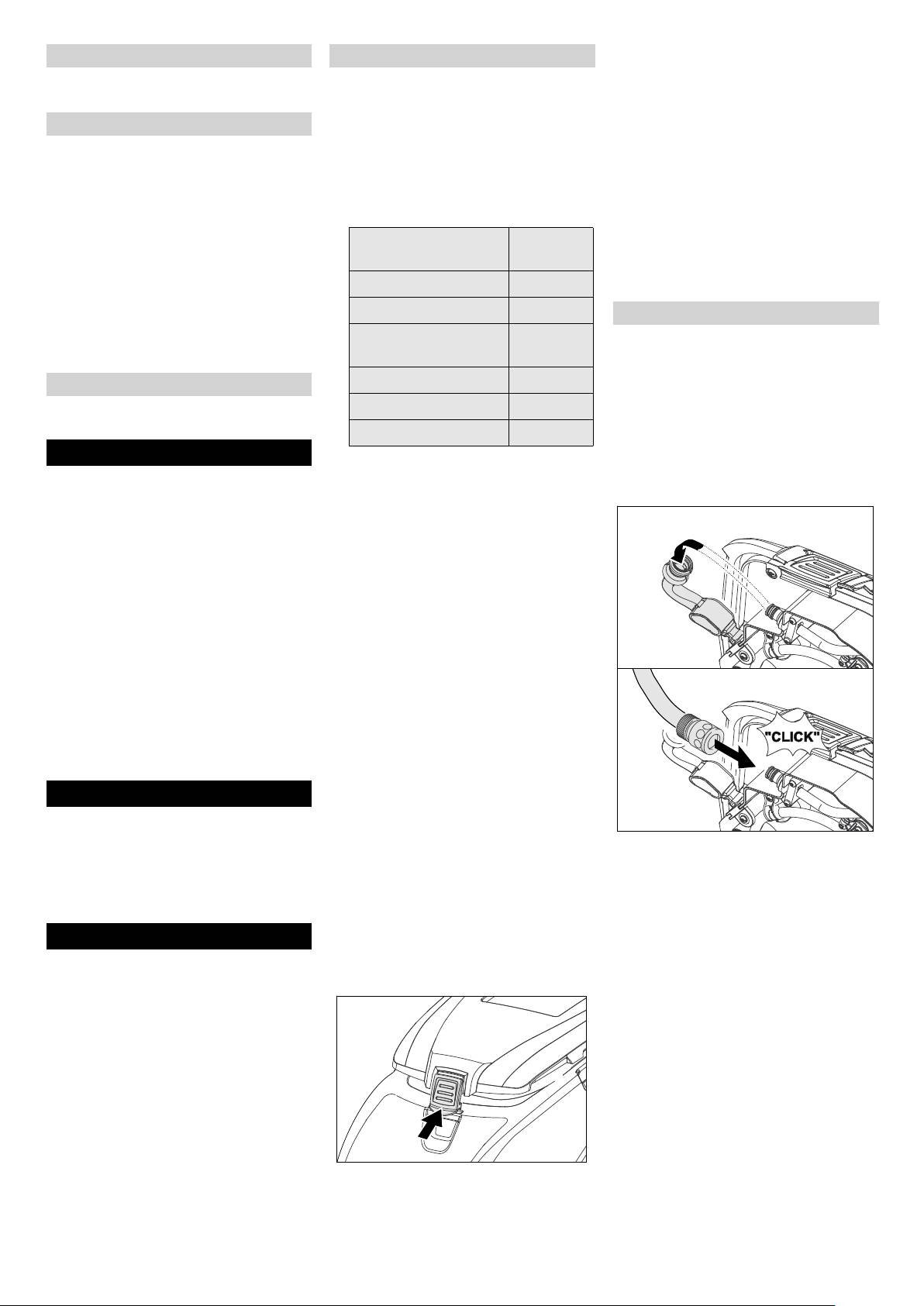 "CLICK"