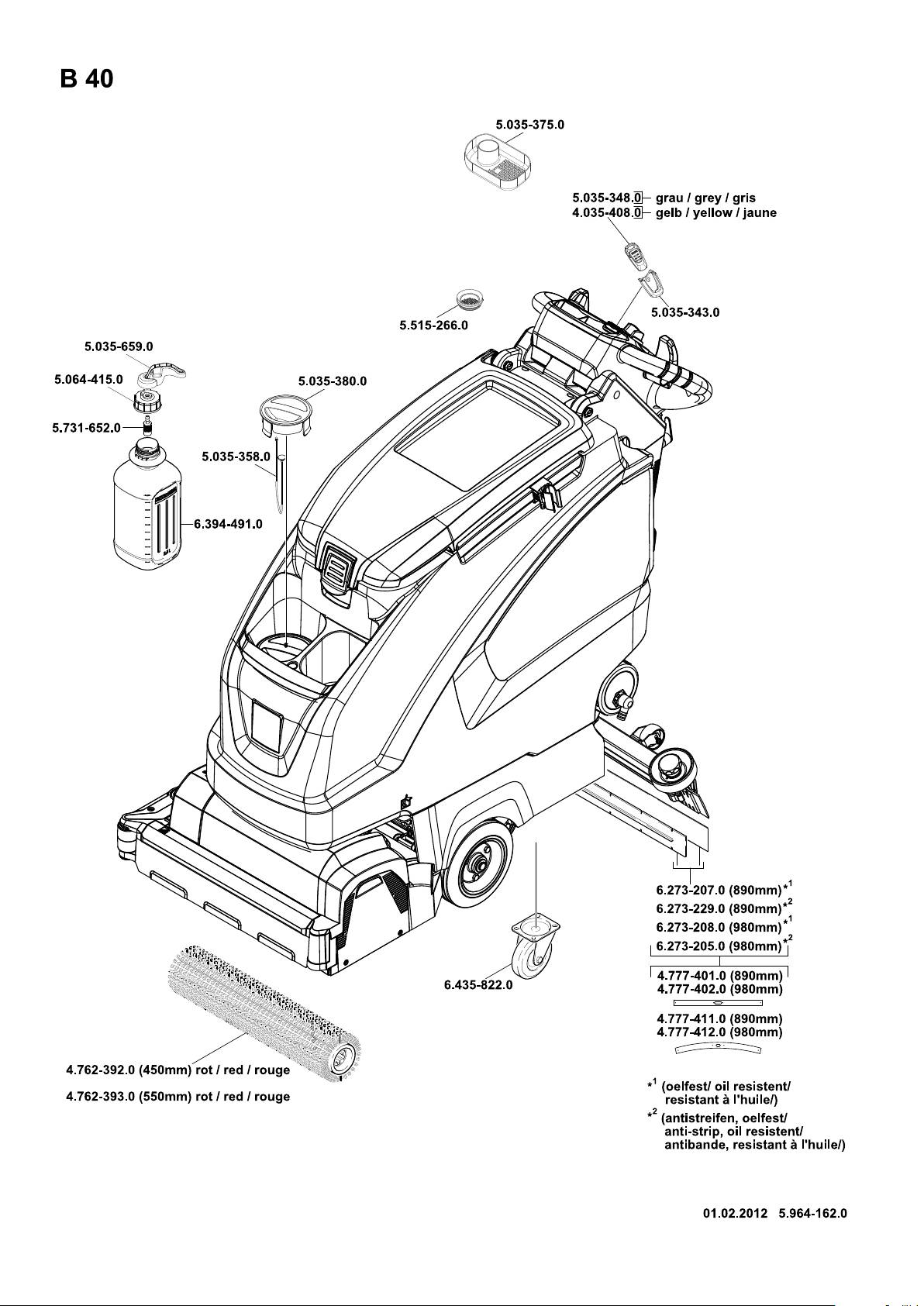 B 40

5.035-375.0

5.035-348.0 grau / grey / gris
4.035-408.0 gelb / yellow / jaune

5.035-343.0

5.515-266.0

5.035-659.0

5.064-415.0

5.035-380.0

5.731-652.0

5.035-358.0

6.394-491.0

6.273-207.0 (890mm)$*^1$
6.273-229.0 (890mm)$*^2$
6.273-208.0 (980mm)$*^1$
6.273-205.0 (980mm)$*^2$

4.777-401.0 (890mm)
4.777-402.0 (980mm)

4.777-411.0 (890mm)
4.777-412.0 (980mm)

6.435-822.0

4.762-392.0 (450mm) rot / red / rouge
4.762-393.0 (550mm) rot / red / rouge

$*^1$ (oelfest/ oil resistent/ resistant à l'huile/)

$*^2$ (antistreifen, oelfest/ anti-strip, oil resistent/ antibande, resistant à l'huile/)

01.02.2012 5.964-162.0