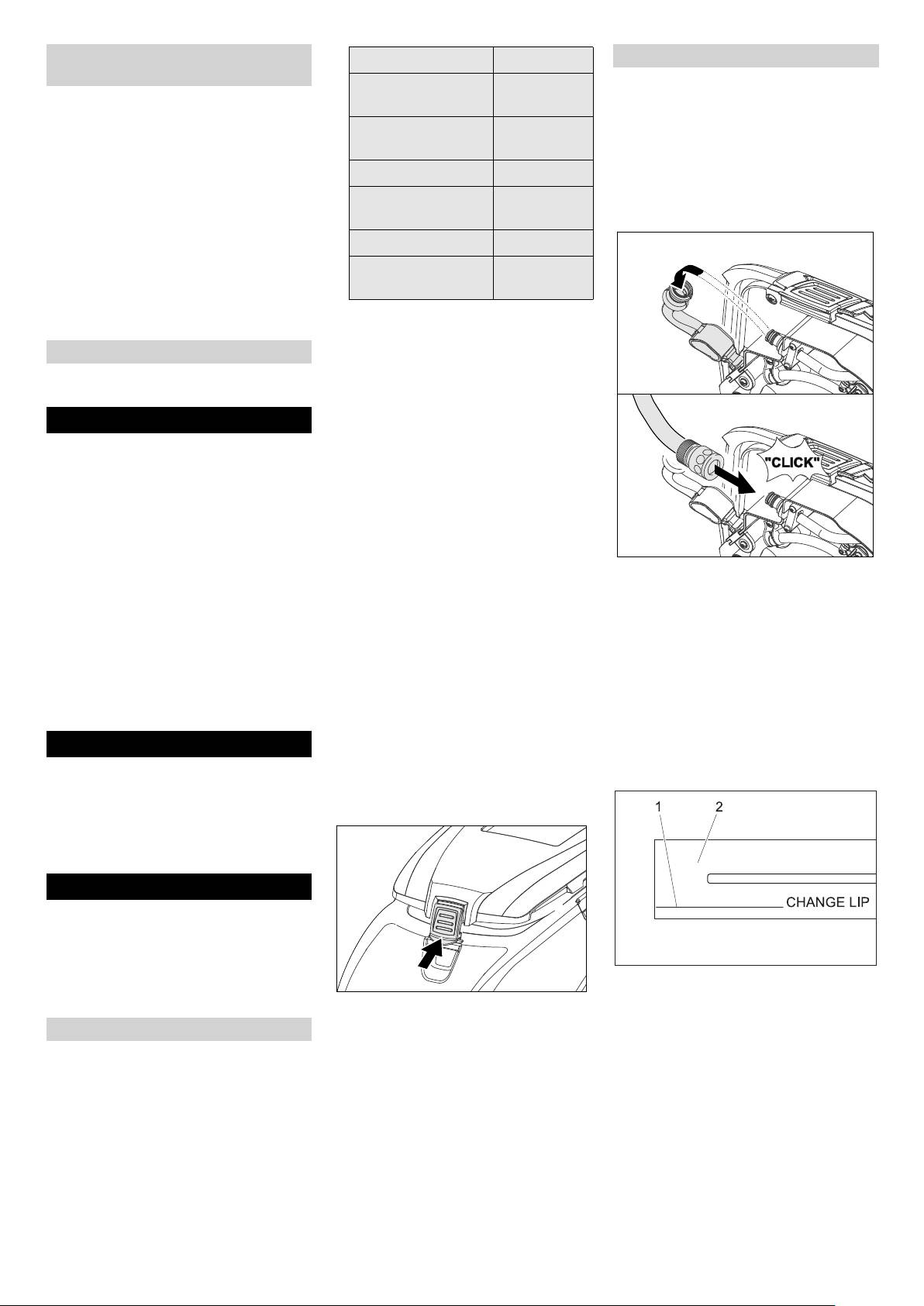 "CLICK"

1

2

CHANGE LIP