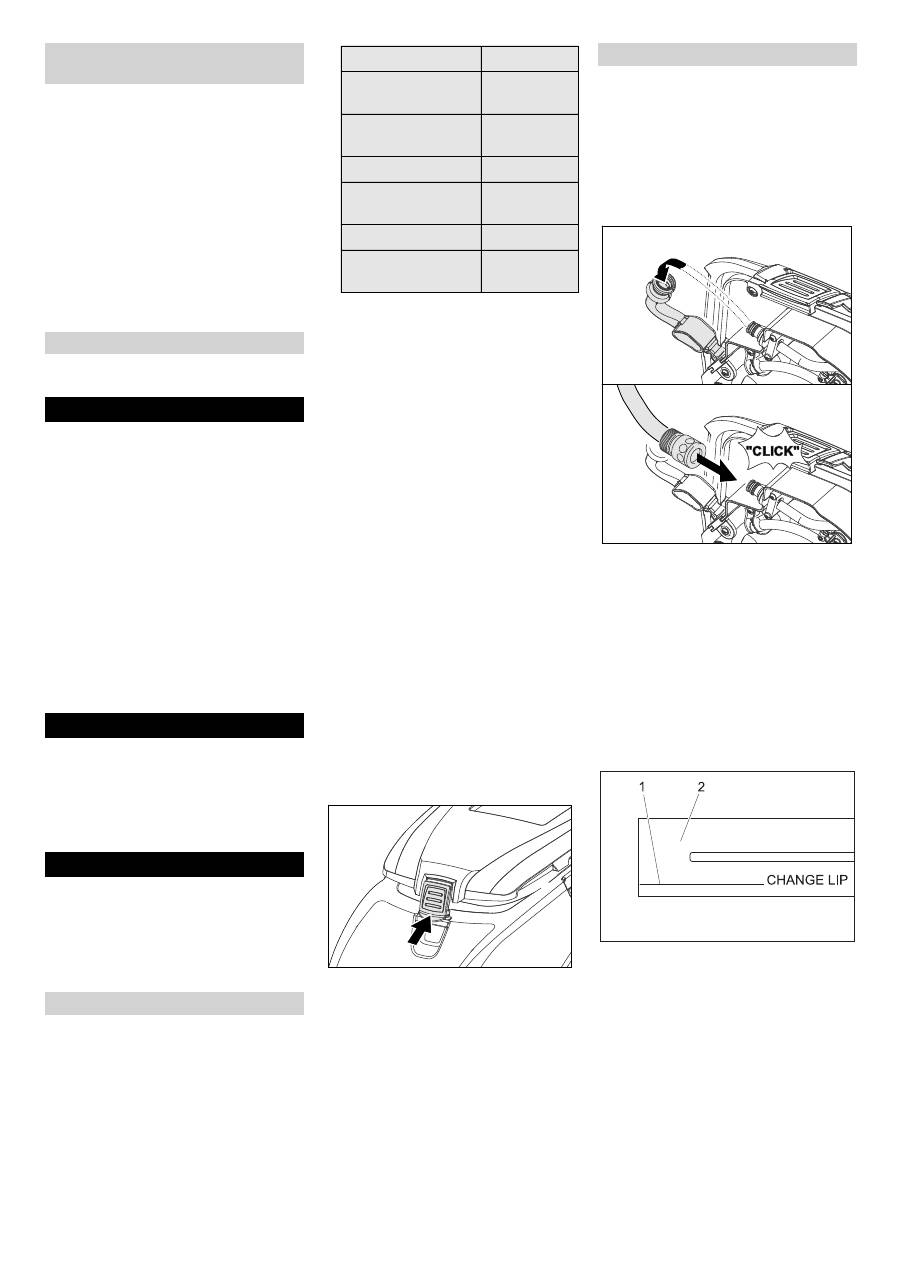 "CLICK"

1

2

CHANGE LIP