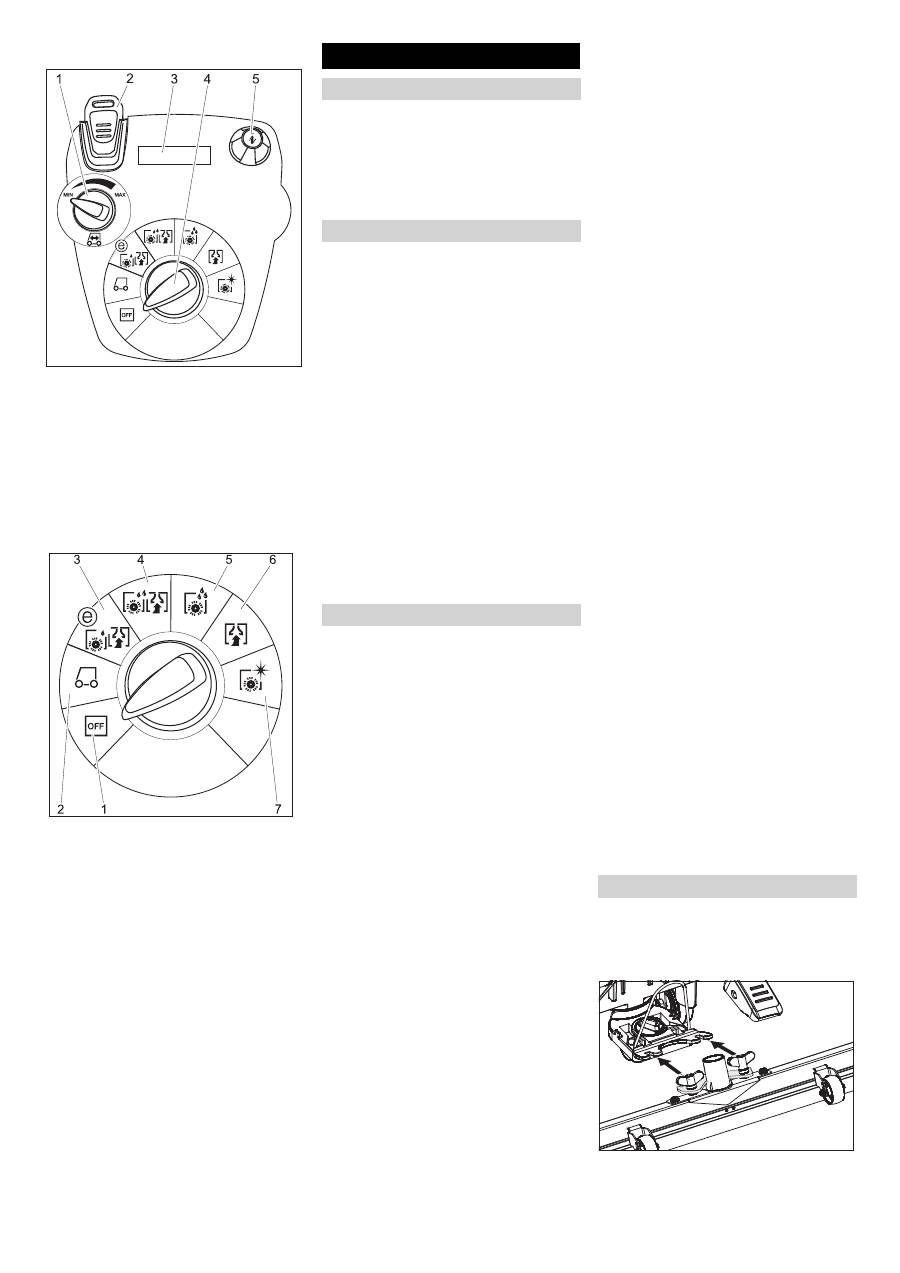 1 2 3 4 5

MIN MAX

OFF

3 4 5 6

OFF

2 1 7