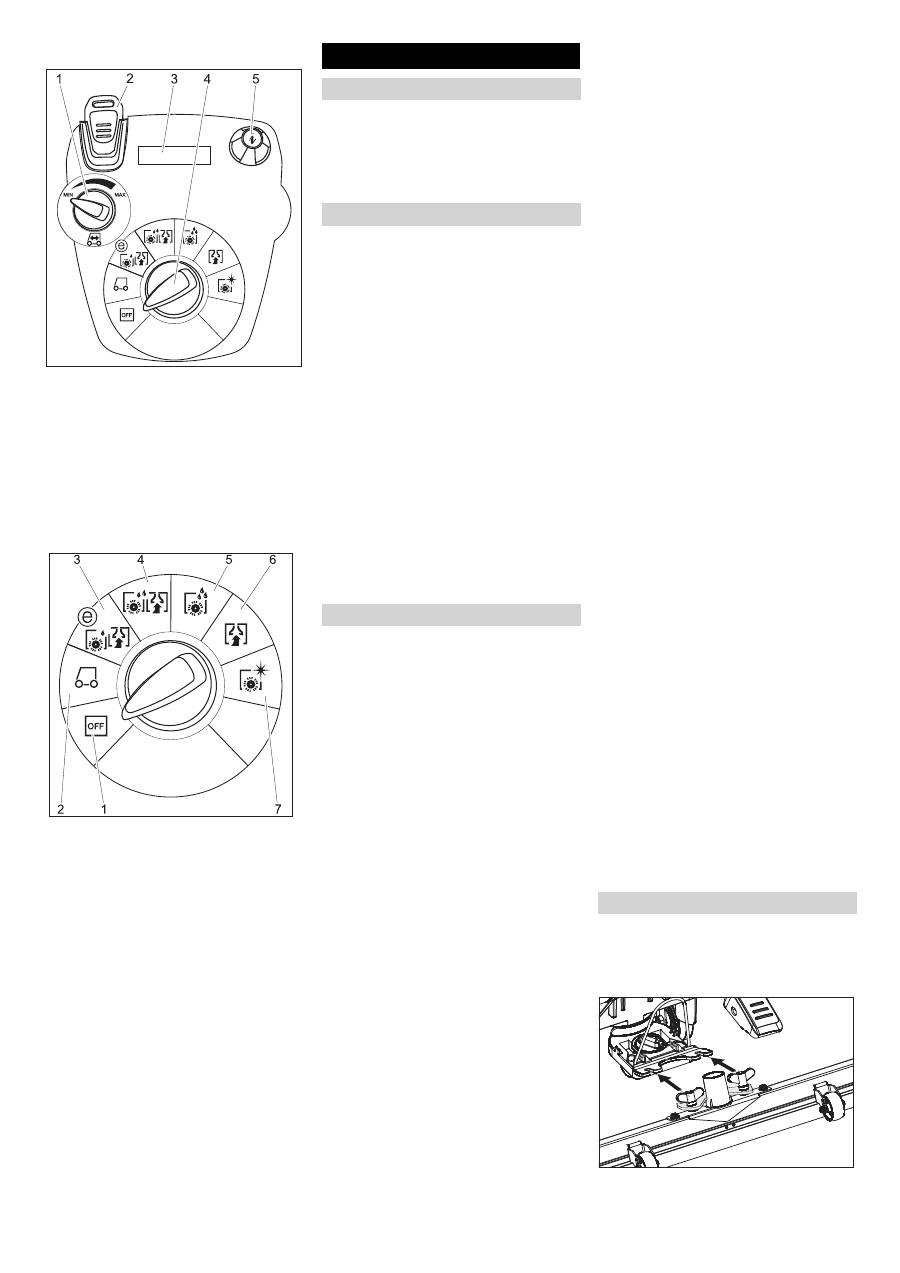 1 2 3 4 5

MIN MAX

OFF

3 4 5 6

OFF

2 1 7