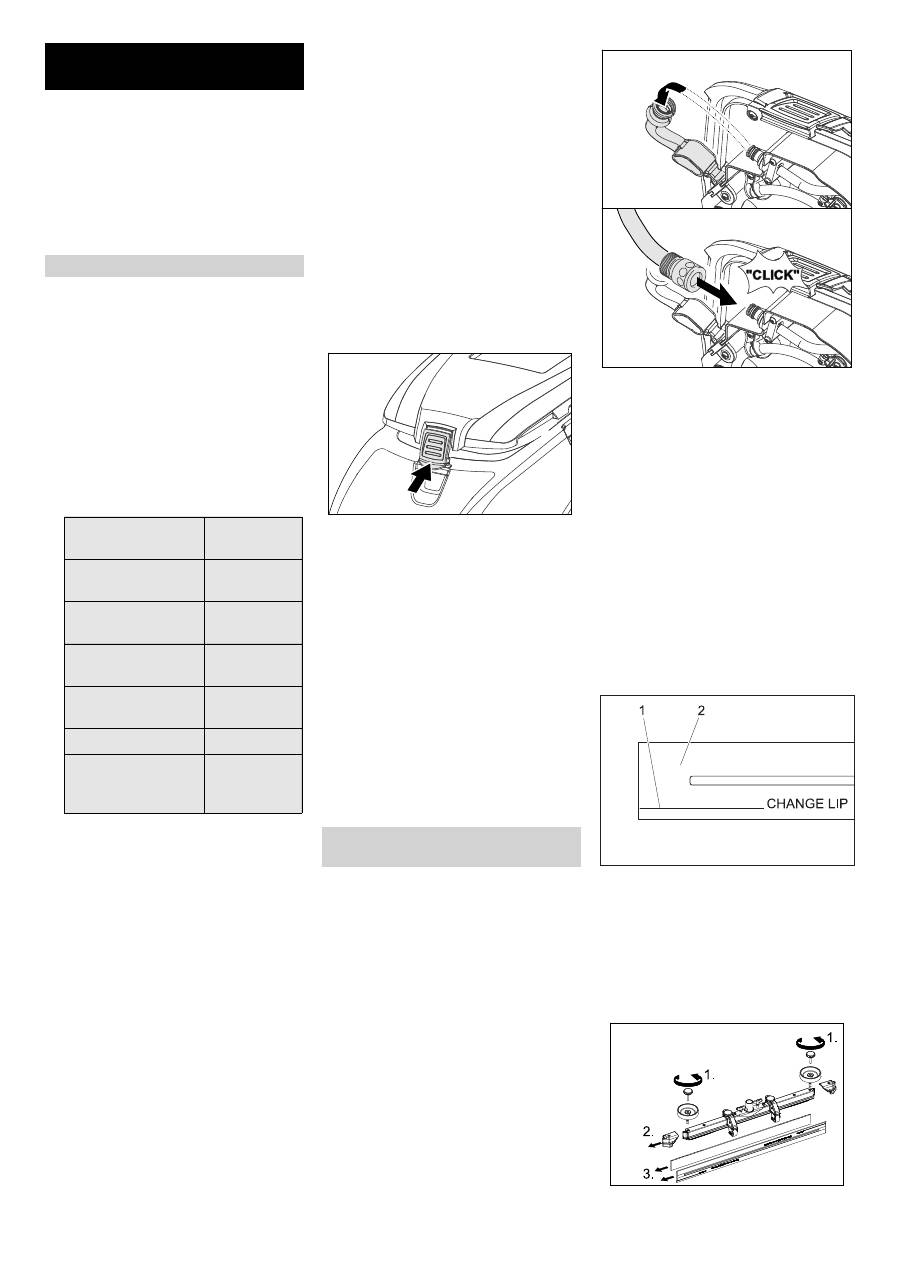 "CLICK"

1

2

CHANGE LIP

1.

1.

2.

3.