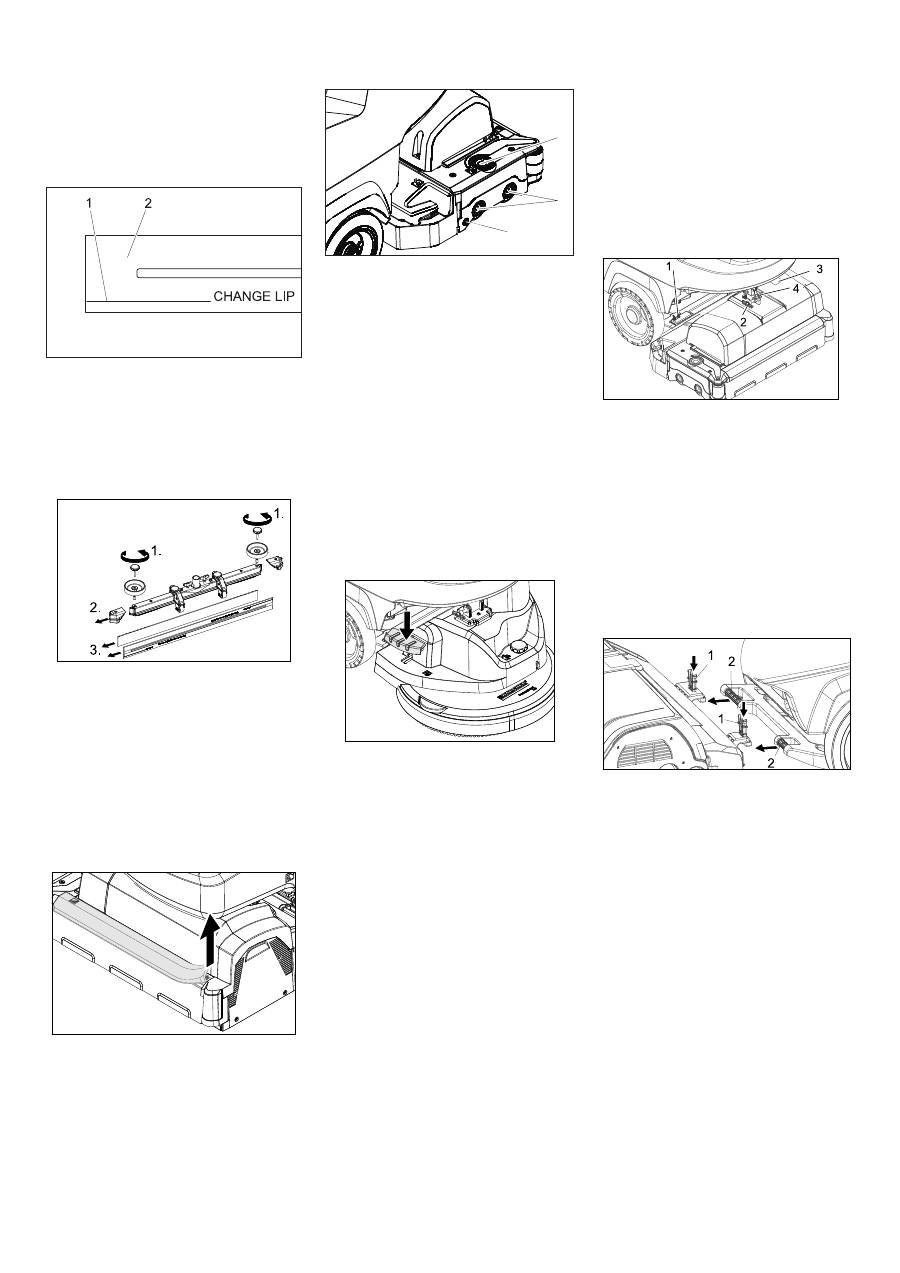 1 2

CHANGE LIP

1.

1.

2.

3.

1

3

4

2

1

2

1

2