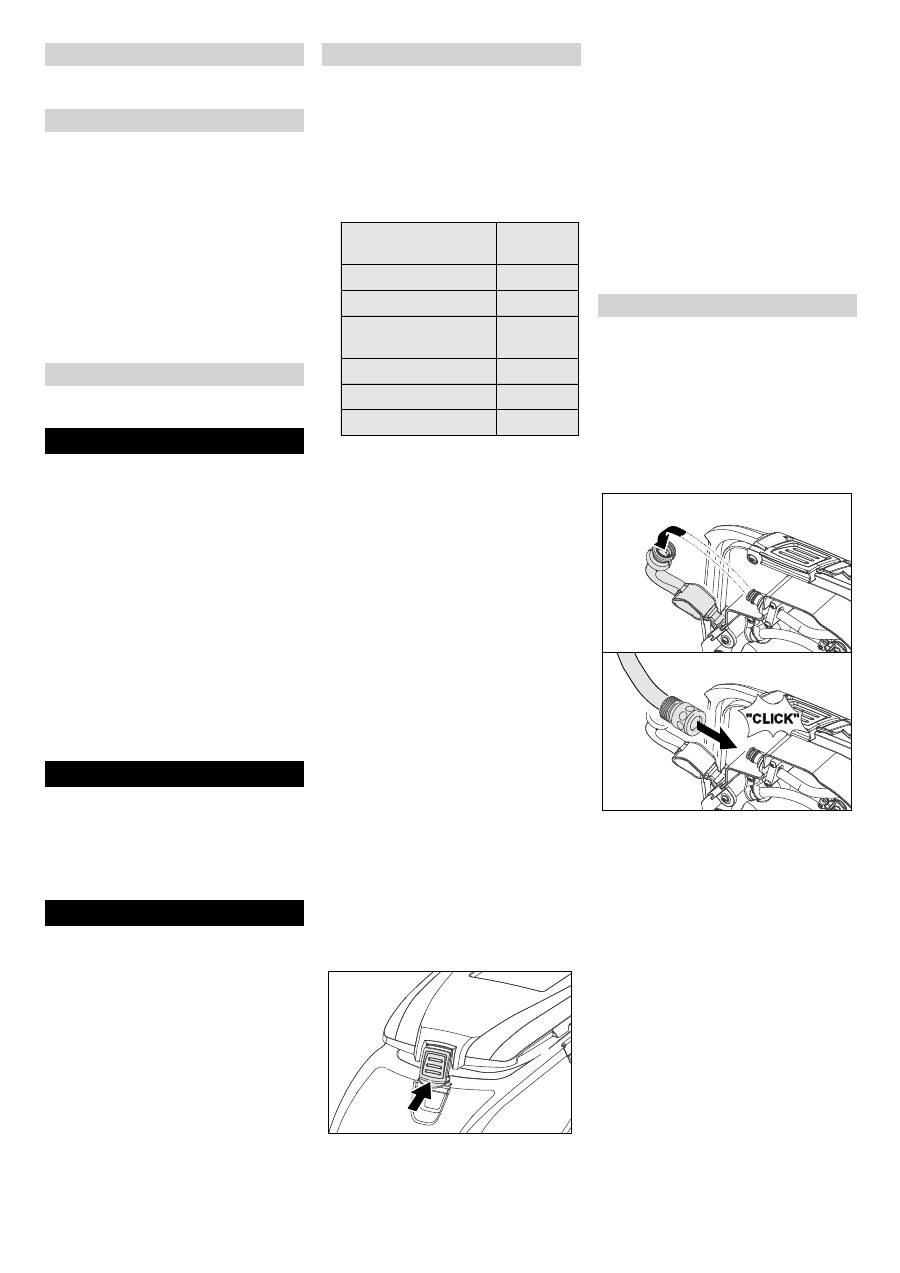 "CLICK"