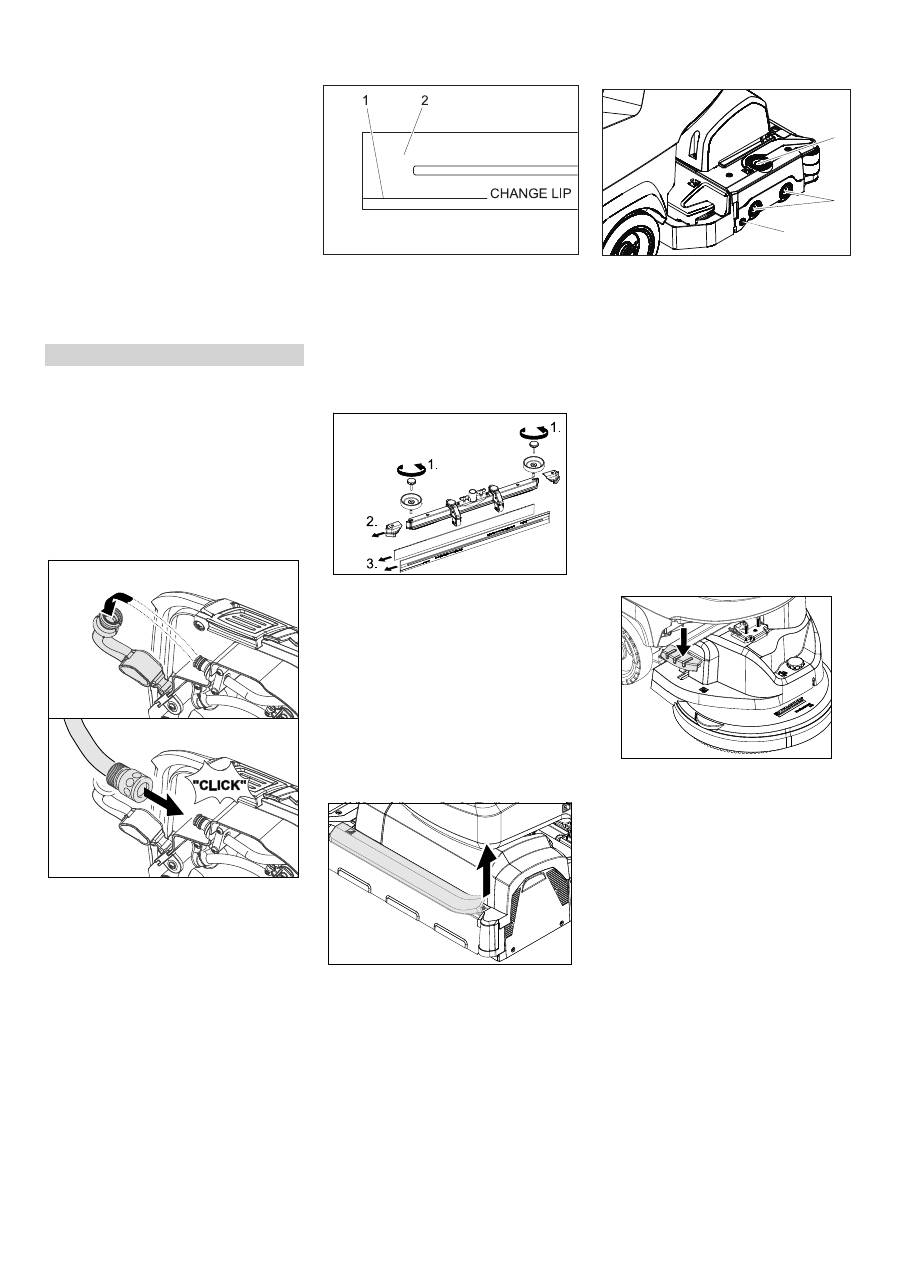 1 2

CHANGE LIP

1.

1.

2.

3.

"CLICK"