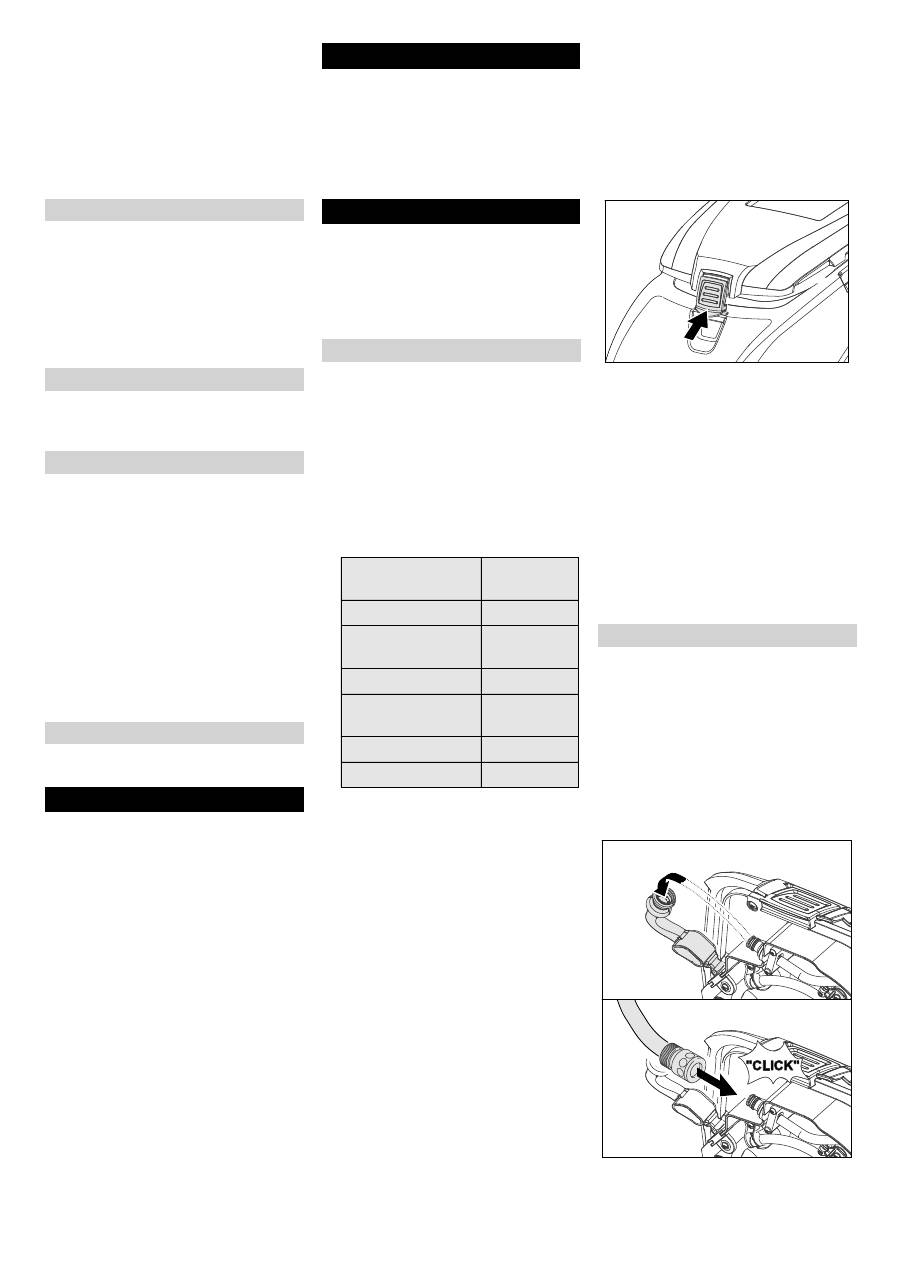 "CLICK"