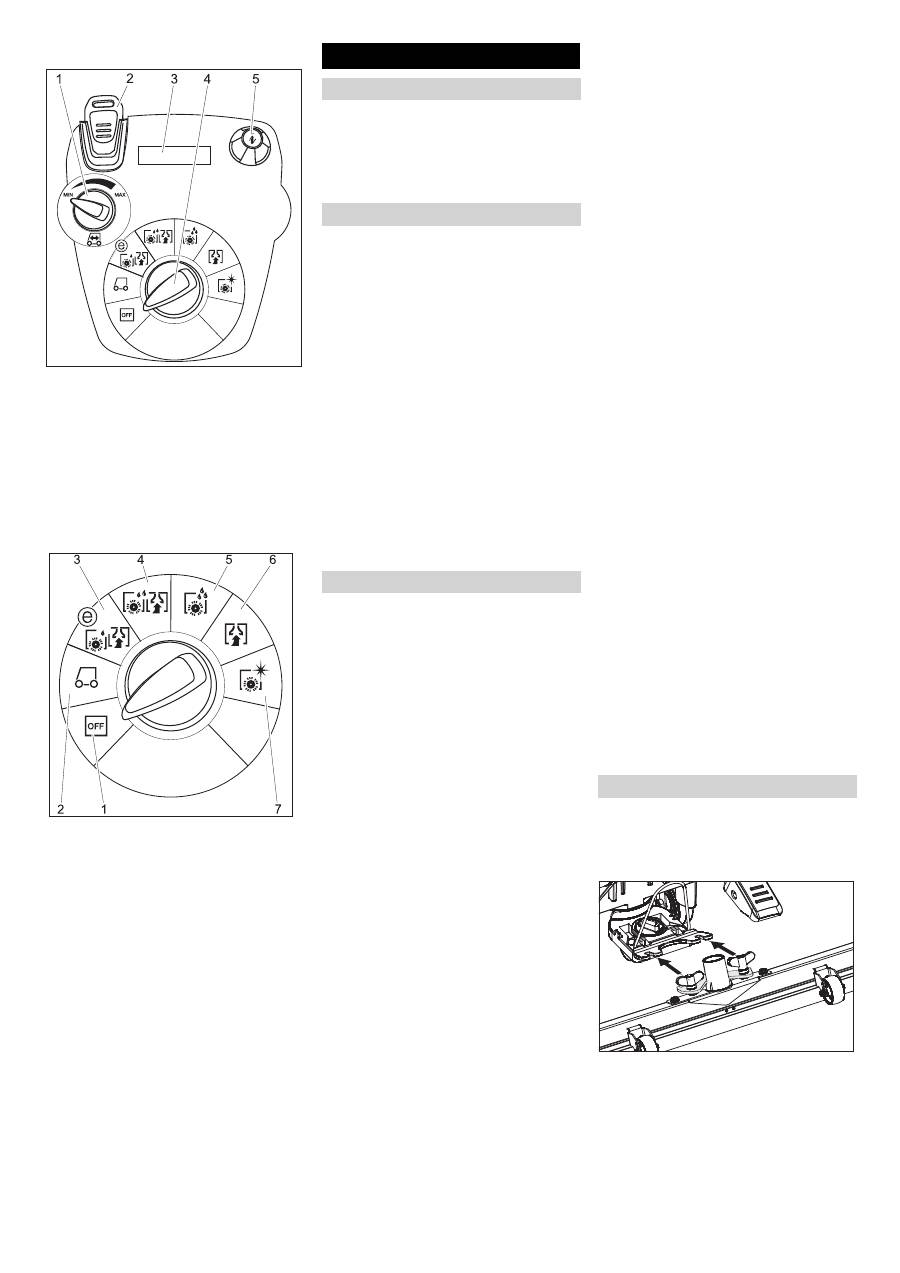 1 2 3 4 5

MIN MAX

OFF

3 4 5 6

OFF

2 1 7