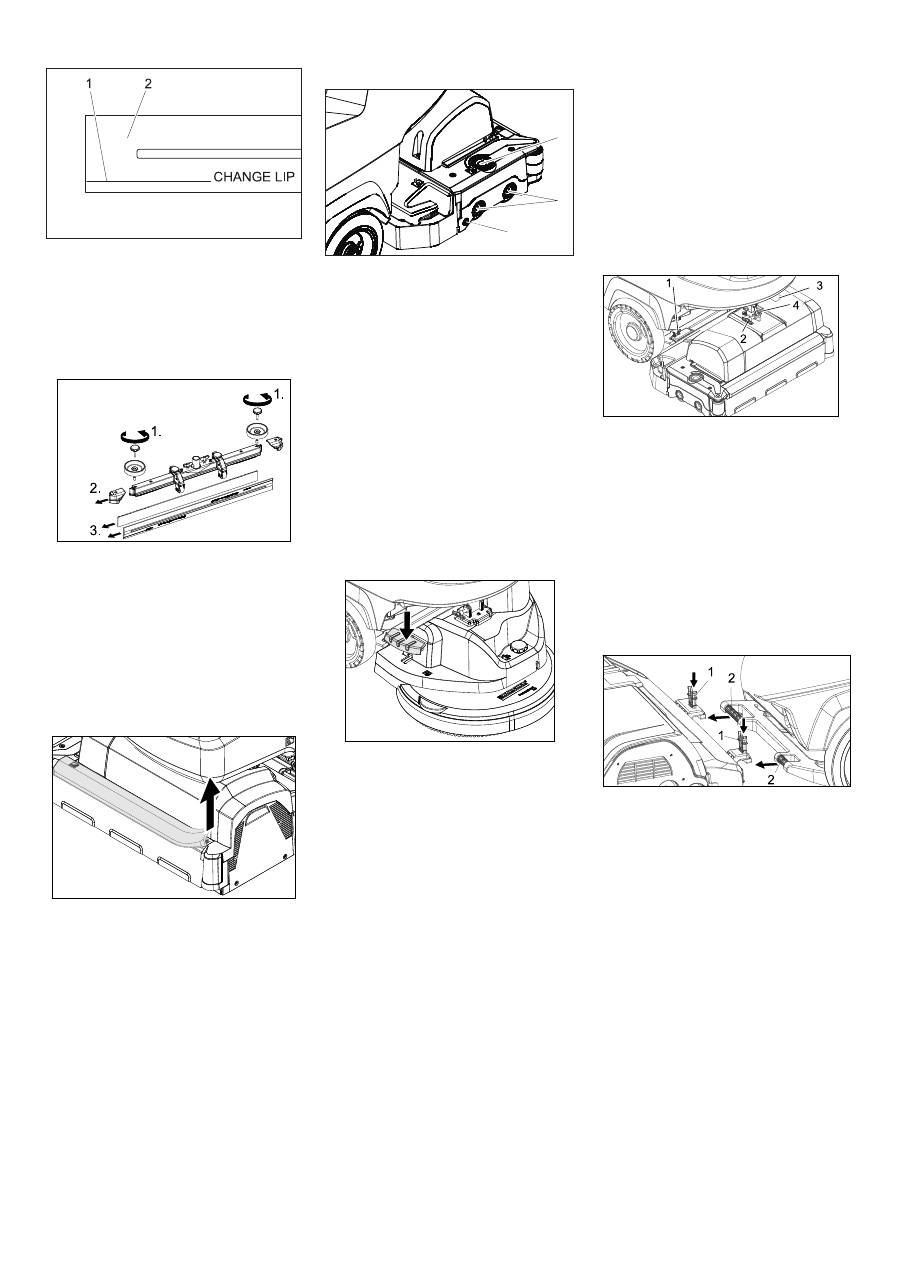 1 2
CHANGE LIP

1.
1.
2.
3.

1 3
4
2

1 2
1
2