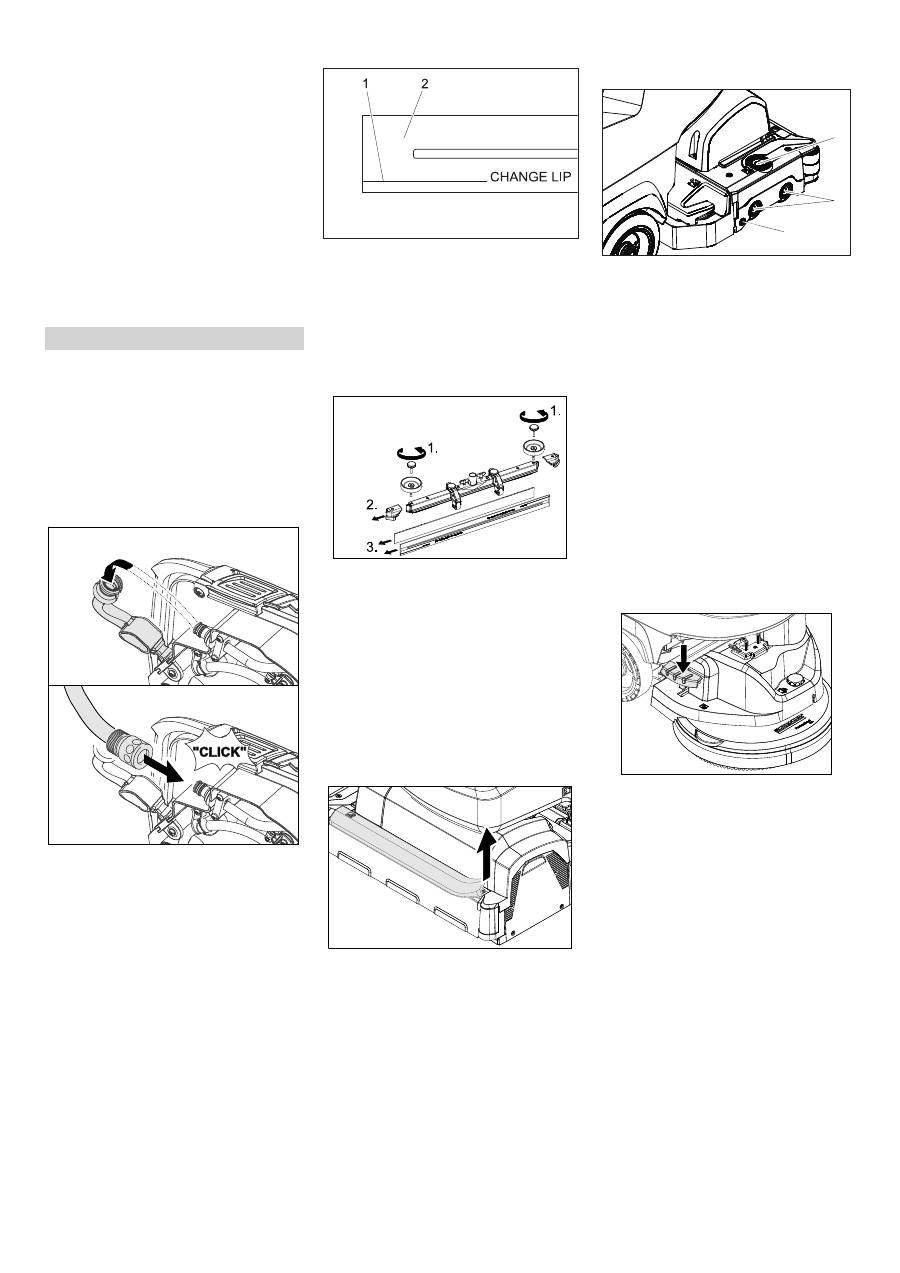 1 2

CHANGE LIP

1.

1.

2.

3.

"CLICK"