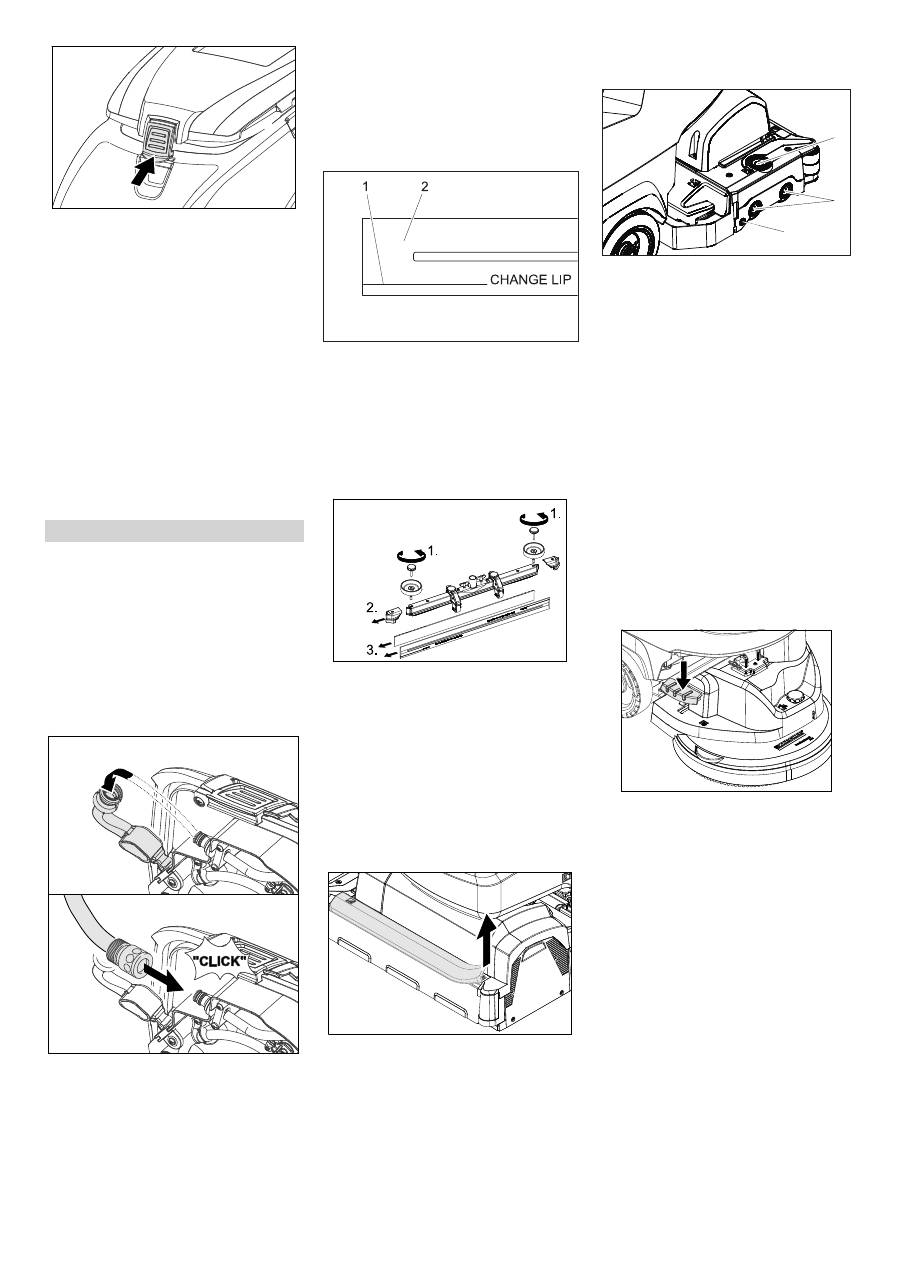 1 2

CHANGE LIP

1.

1.

2.

3.

"CLICK"