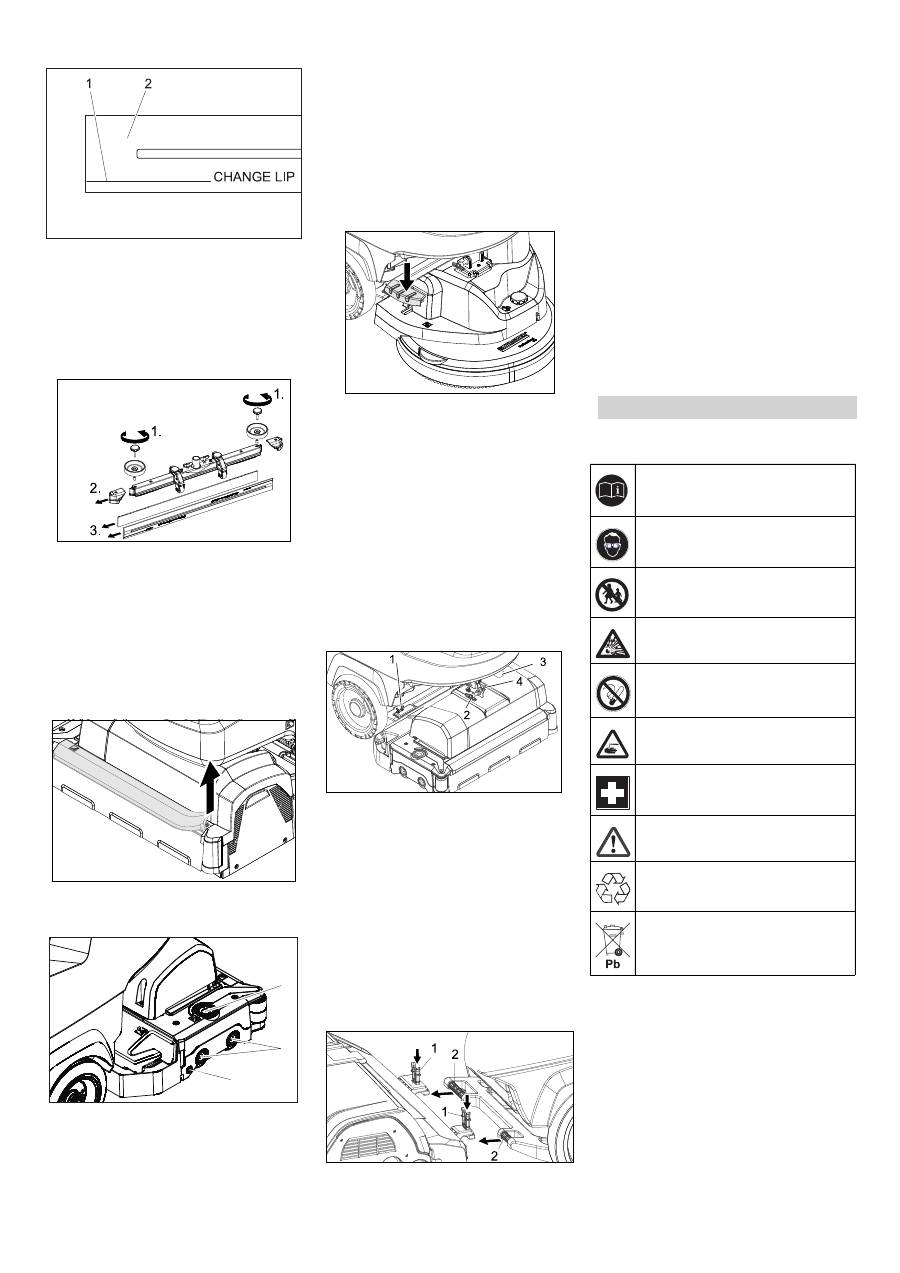 1 2

CHANGE LIP

1.

1.

2.

3.

1 3
4
2

1 2
1
2

Pb