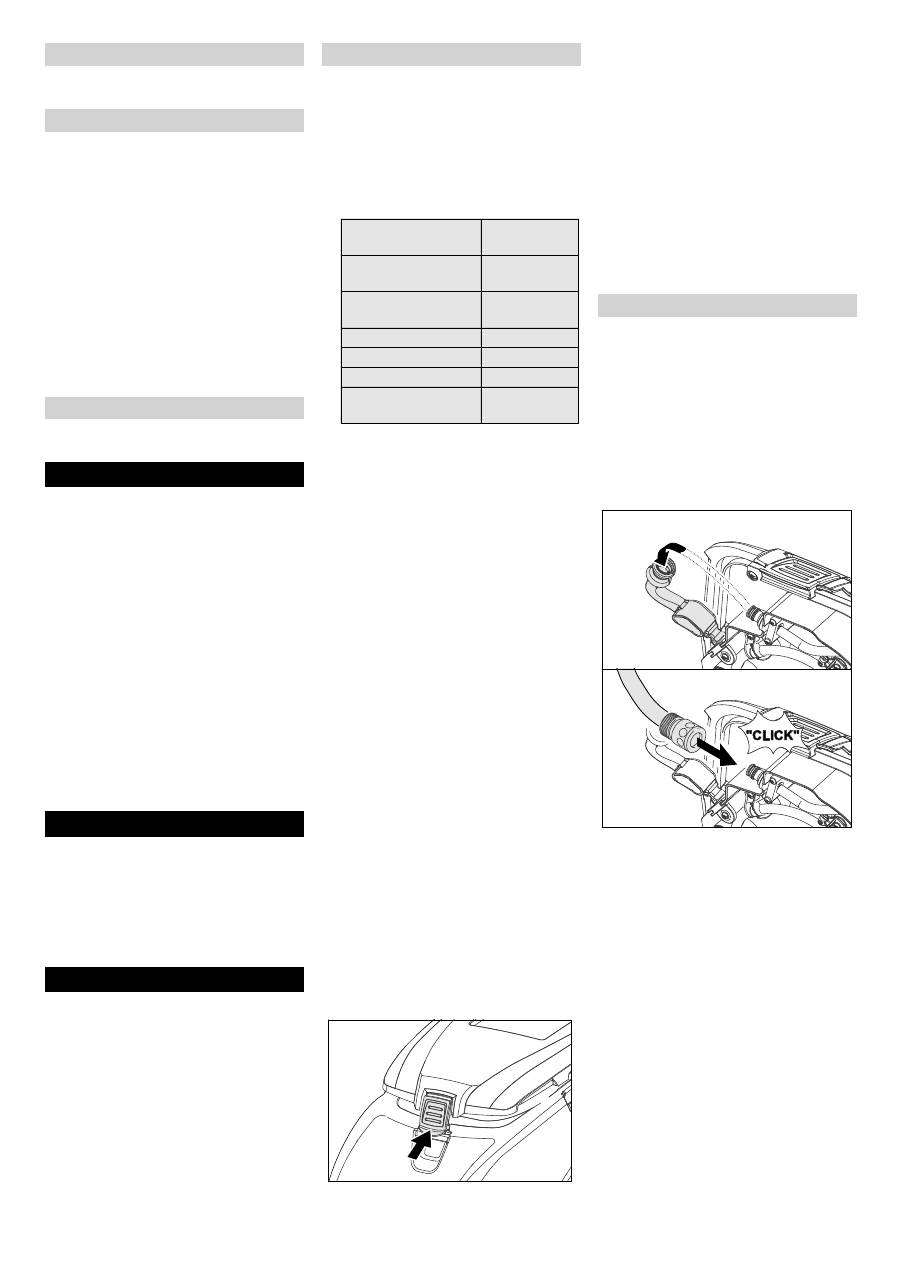 "CLICK"