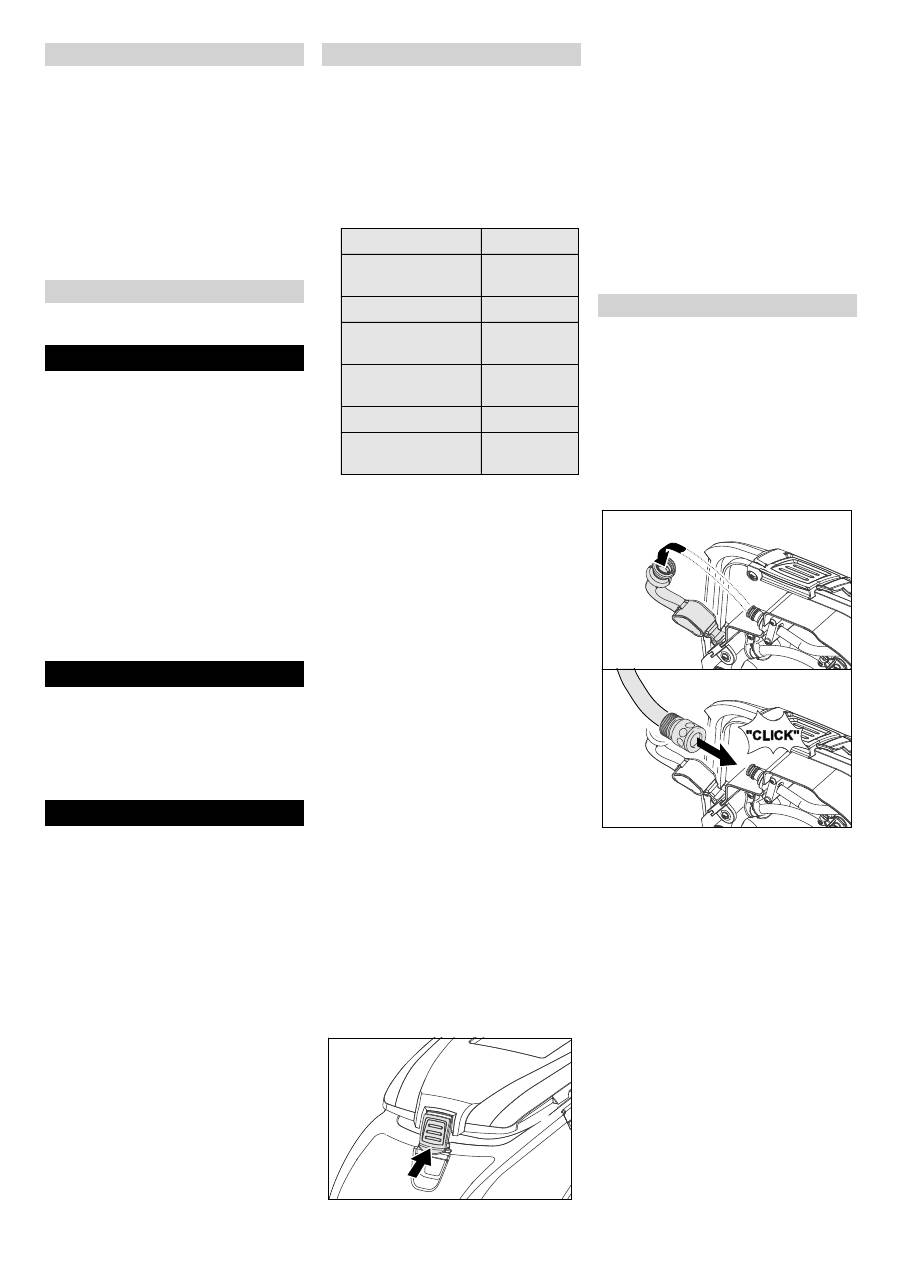 "CLICK"