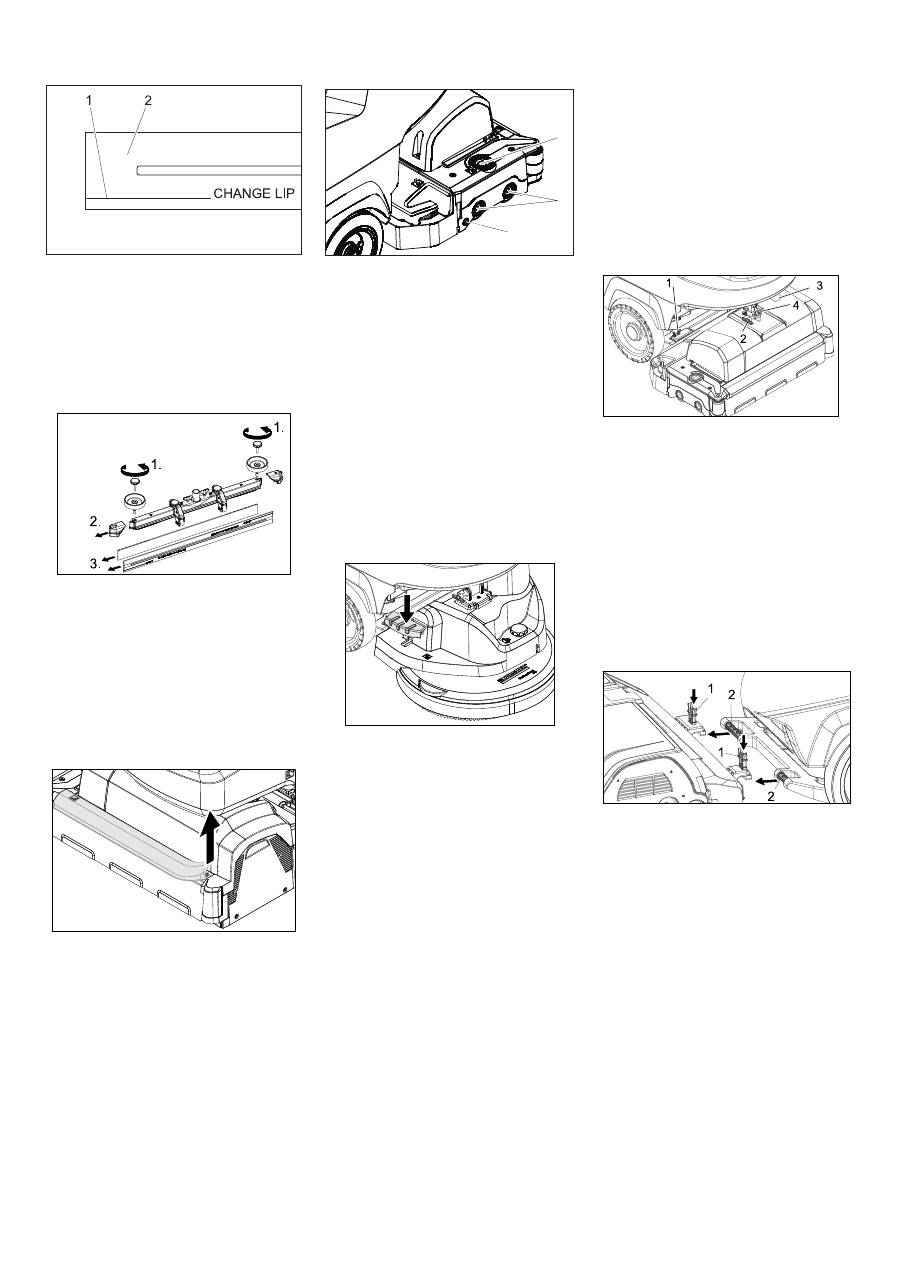 1 2
CHANGE LIP

1.
1.
2.
3.

1 3
4
2

1
2
1
2