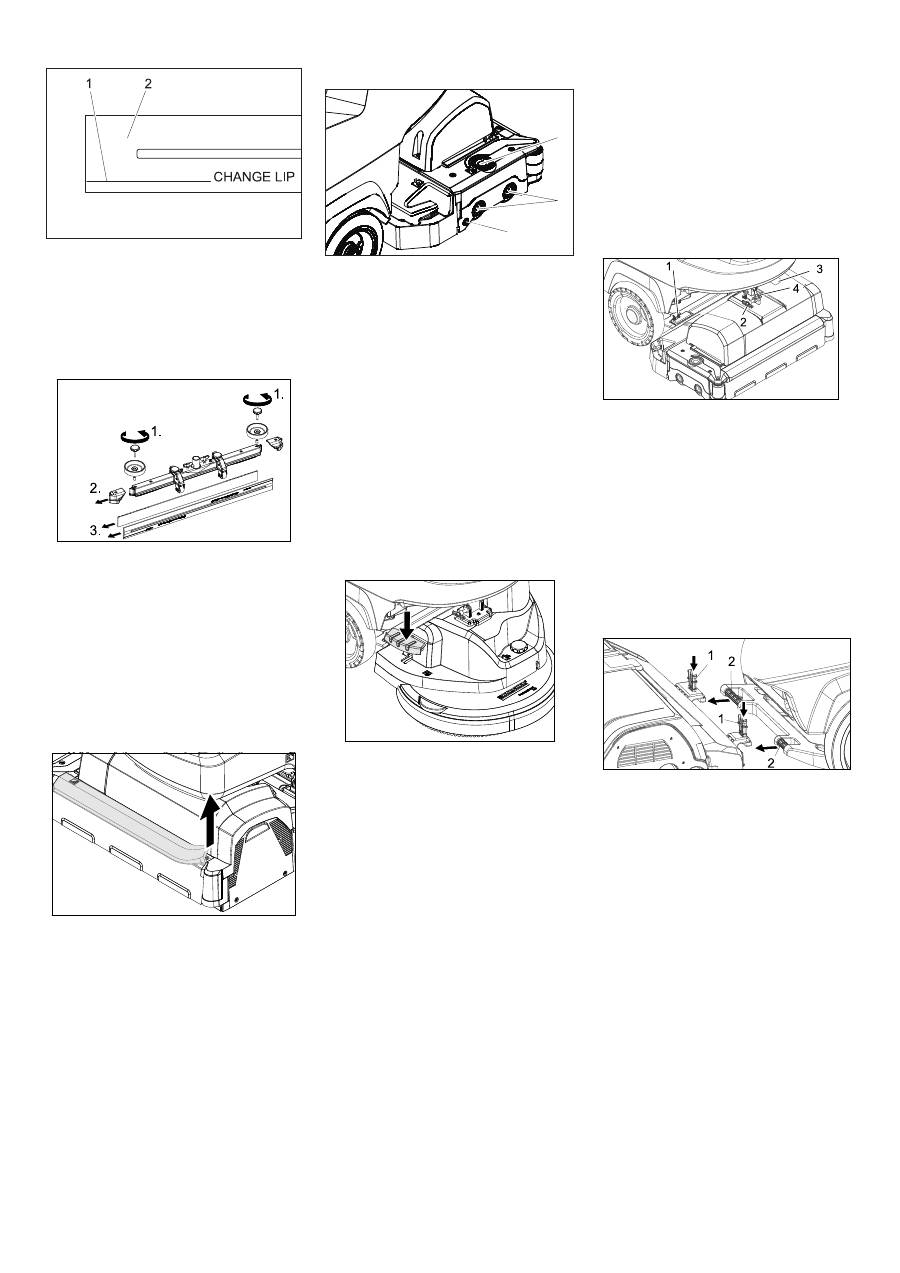 1 2
CHANGE LIP

1.
1.
2.
3.

1 3
4
2

1 2
1
2