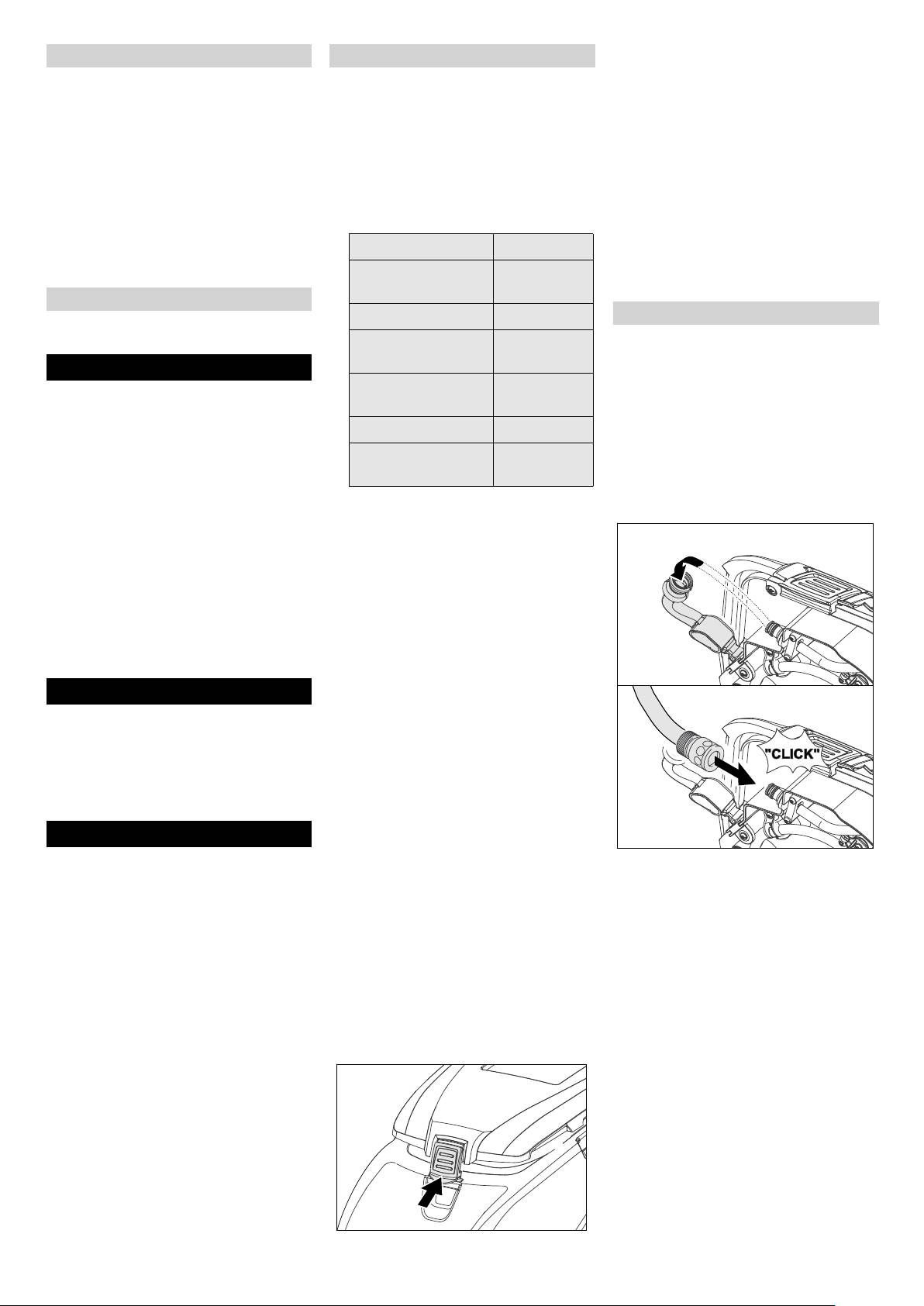 "CLICK"