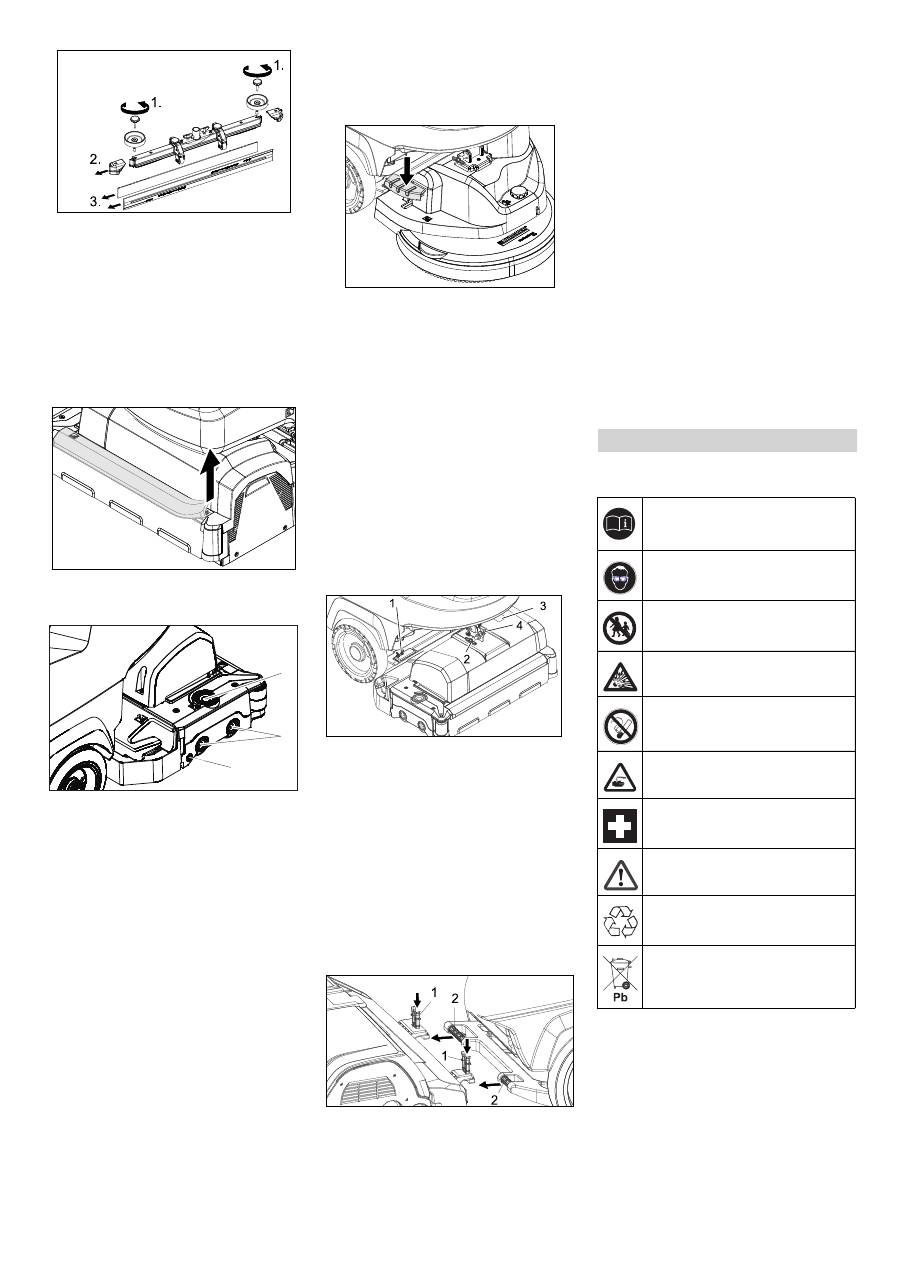 1.
1.
2.
3.

1
3
4
2

1
2
1
2

Pb