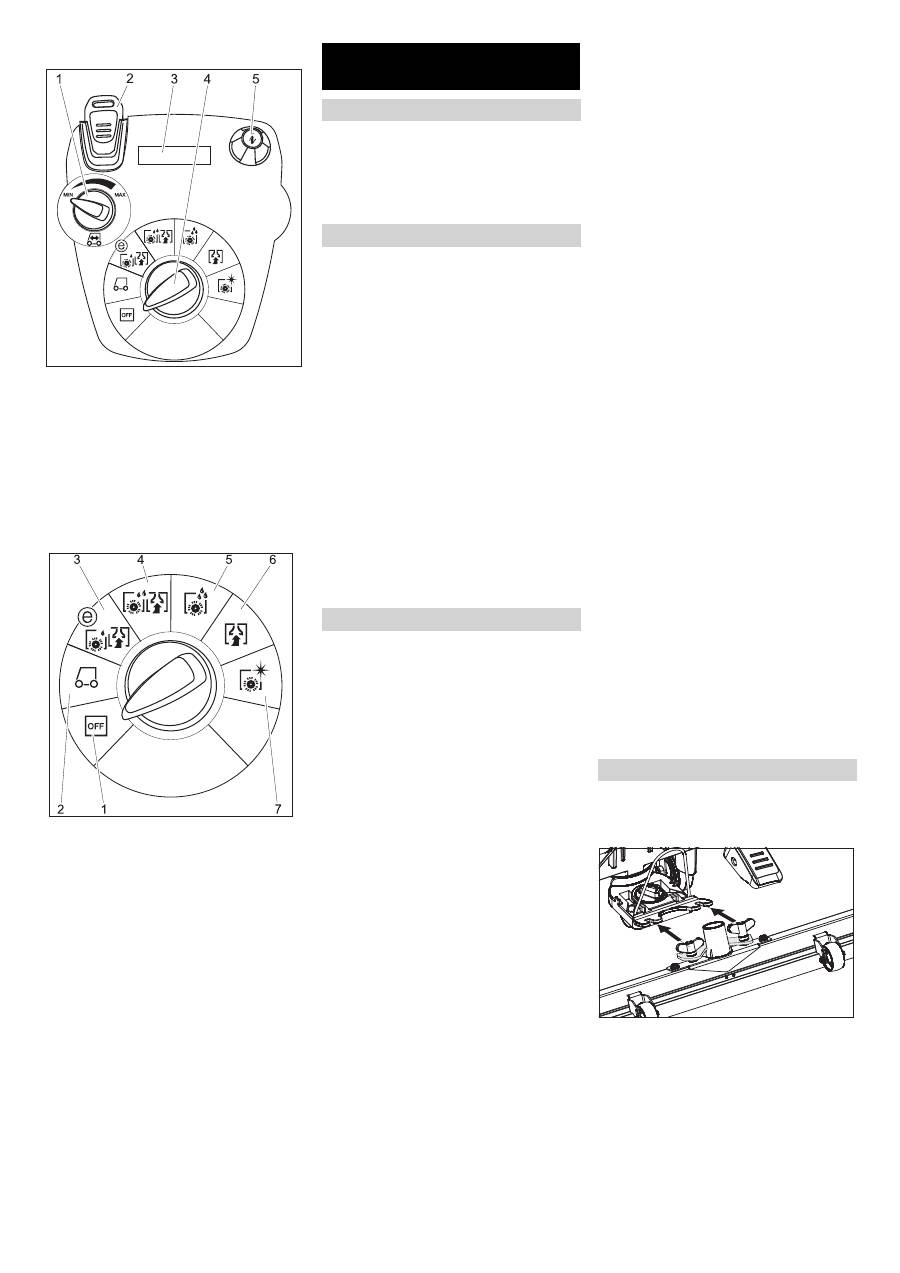 1 2 3 4 5

MIN MAX

OFF

3 4 5 6

OFF

2 1 7