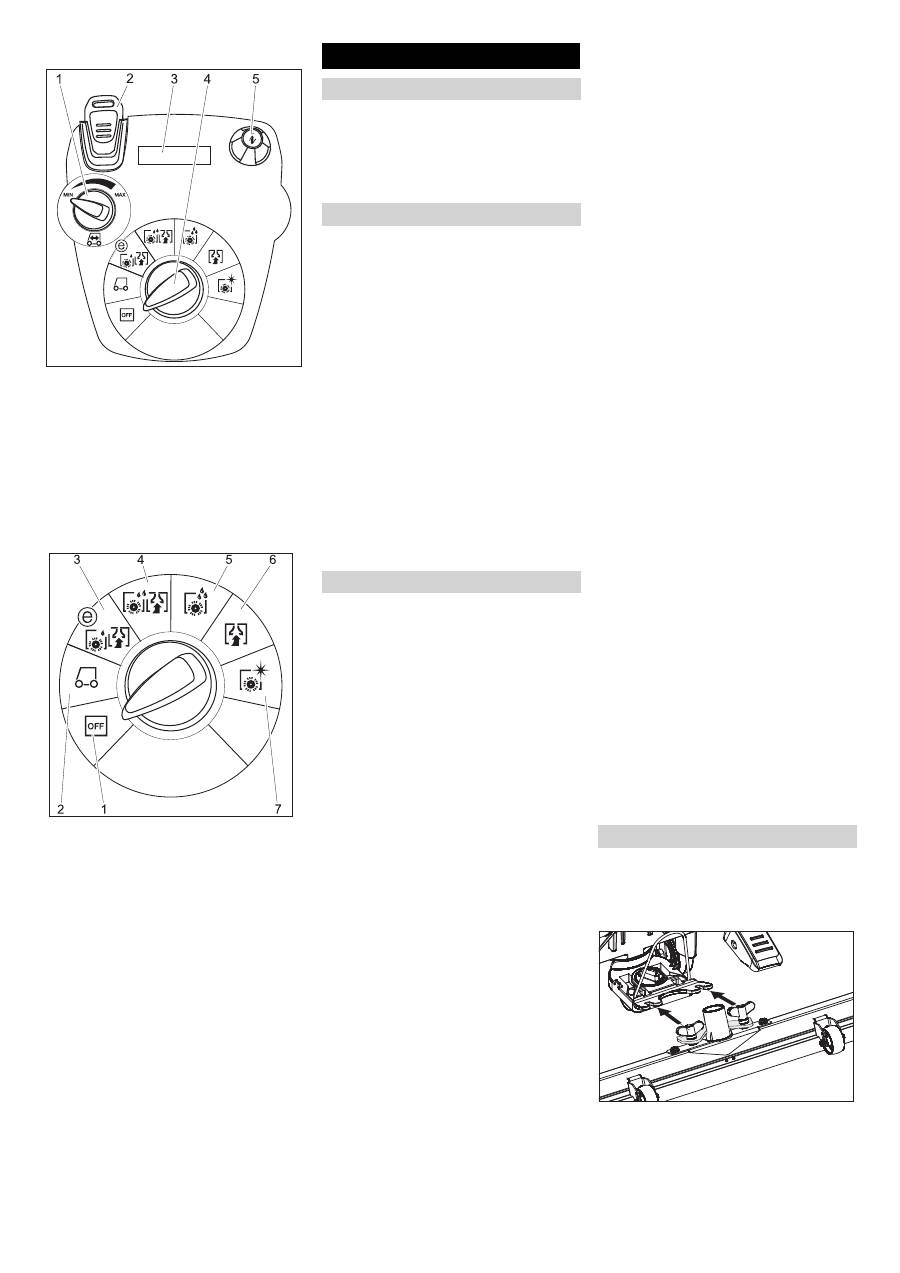 1 2 3 4 5

MIN MAX

OFF

3 4 5 6

OFF

2 1 7